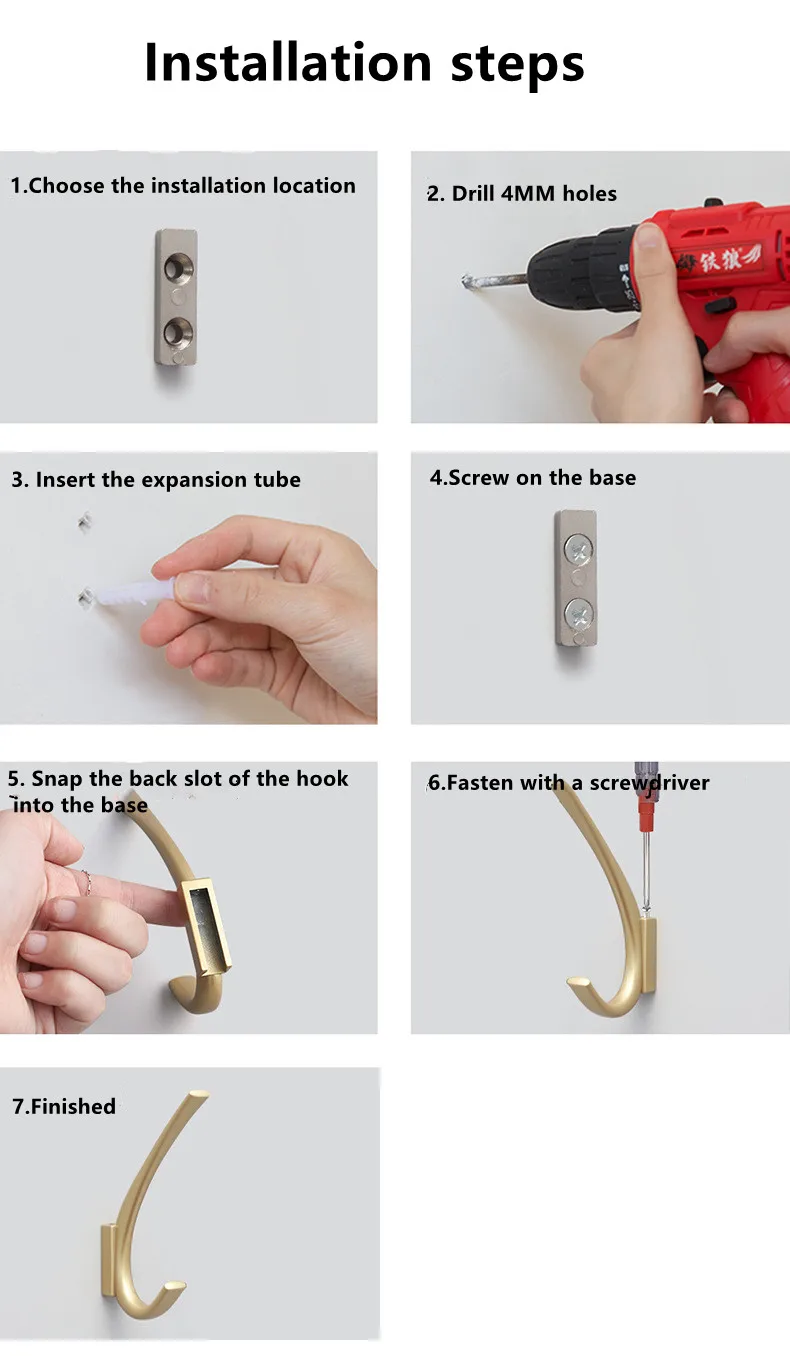 Installation steps

1.Choose the installation location

2. Drill 4MM holes

铁狼

3. Insert the expansion tube

4.Screw on the base

5. Snap the back slot of the hook into the base

6.Fasten with a screwdriver

7.Finished