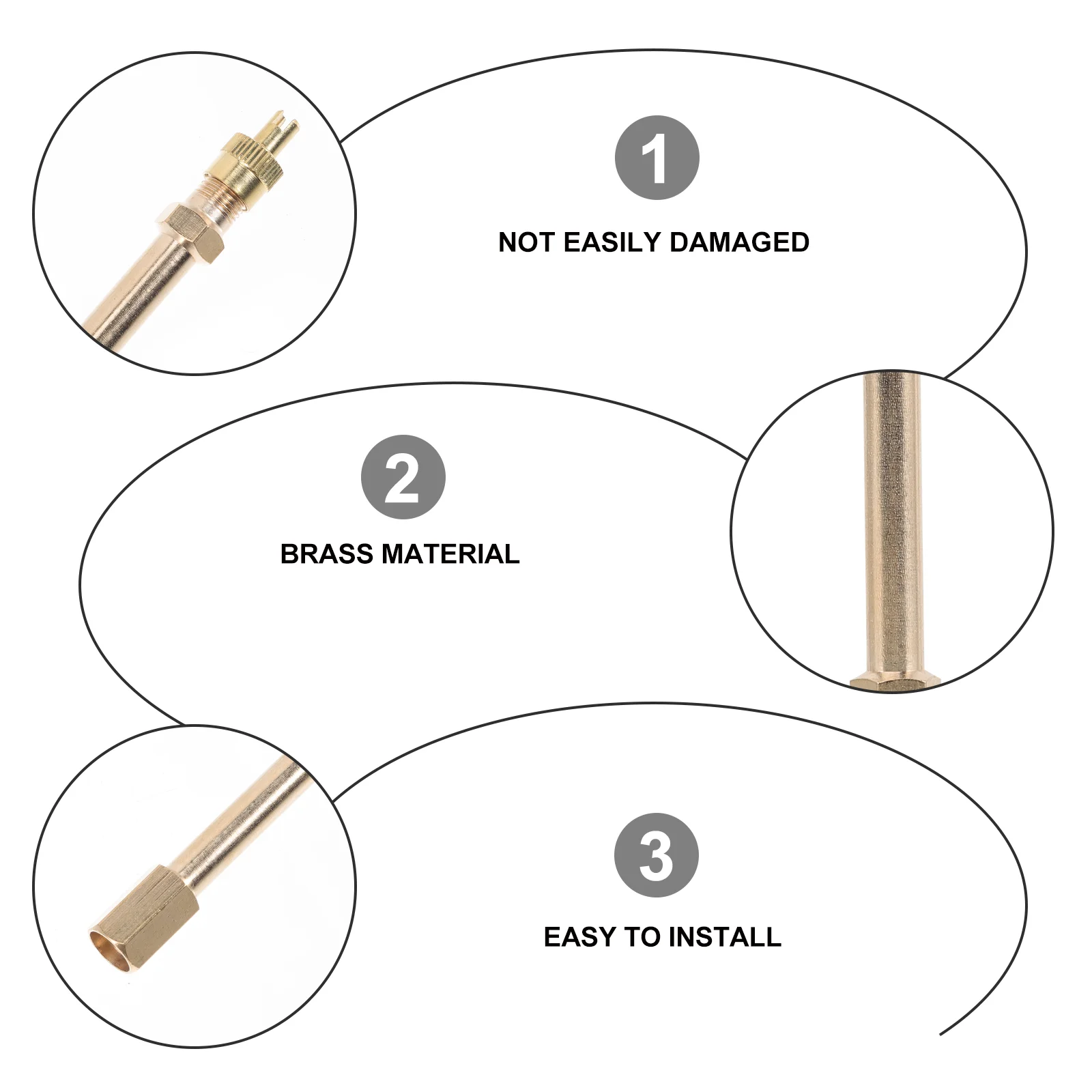 1
NOT EASILY DAMAGED

2
BRASS MATERIAL

3
EASY TO INSTALL