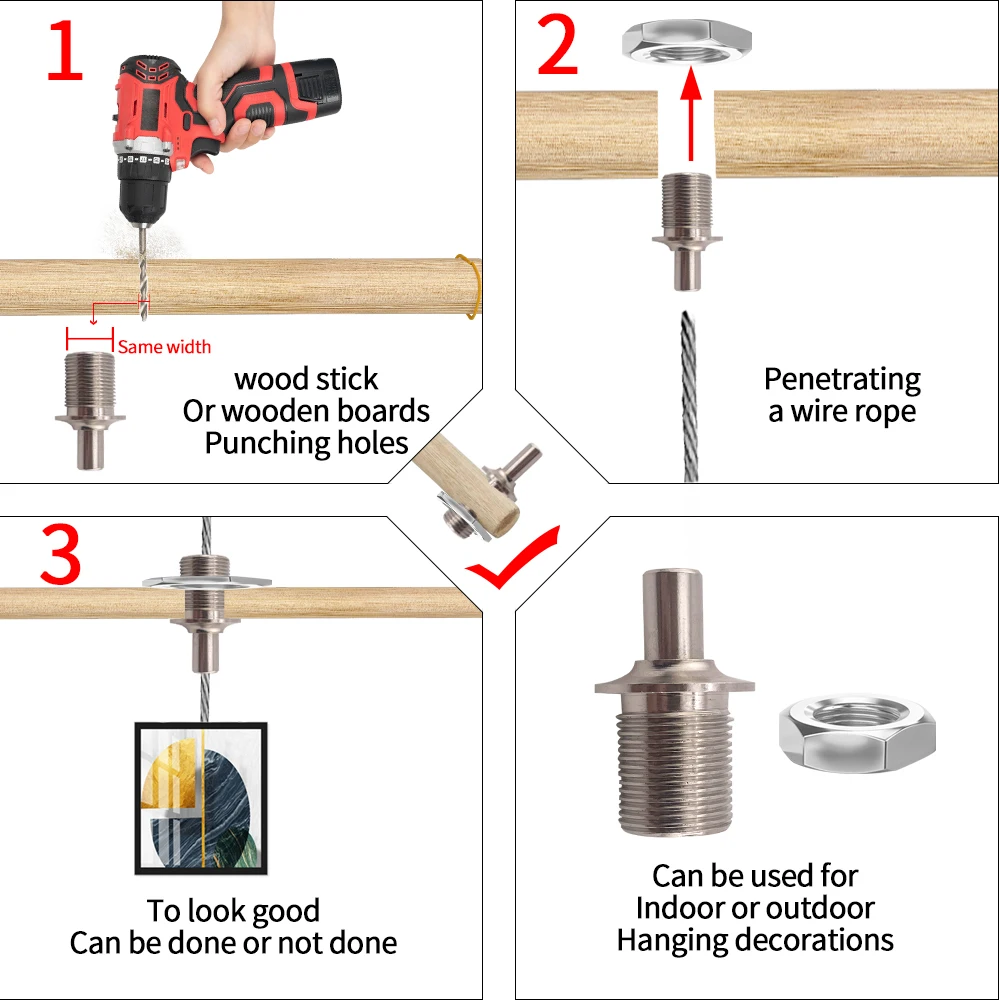 1

Same width

wood stick
Or wooden boards
Punching holes

2

Penetrating
a wire rope

3

To look good
Can be done or not done

Can be used for
Indoor or outdoor
Hanging decorations