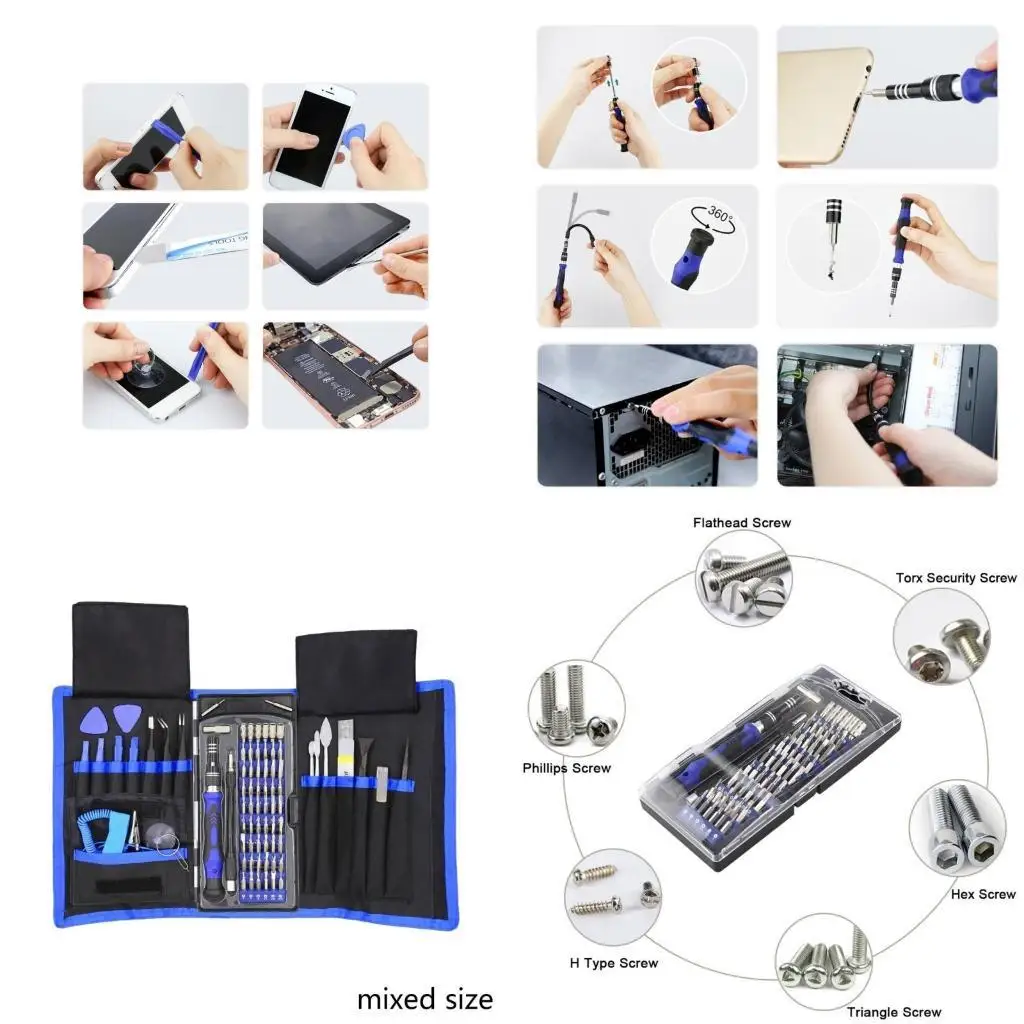 360°

Flathead Screw

Torx Security Screw

Phillips Screw

Hex Screw

H Type Screw

Triangle Screw

mixed size