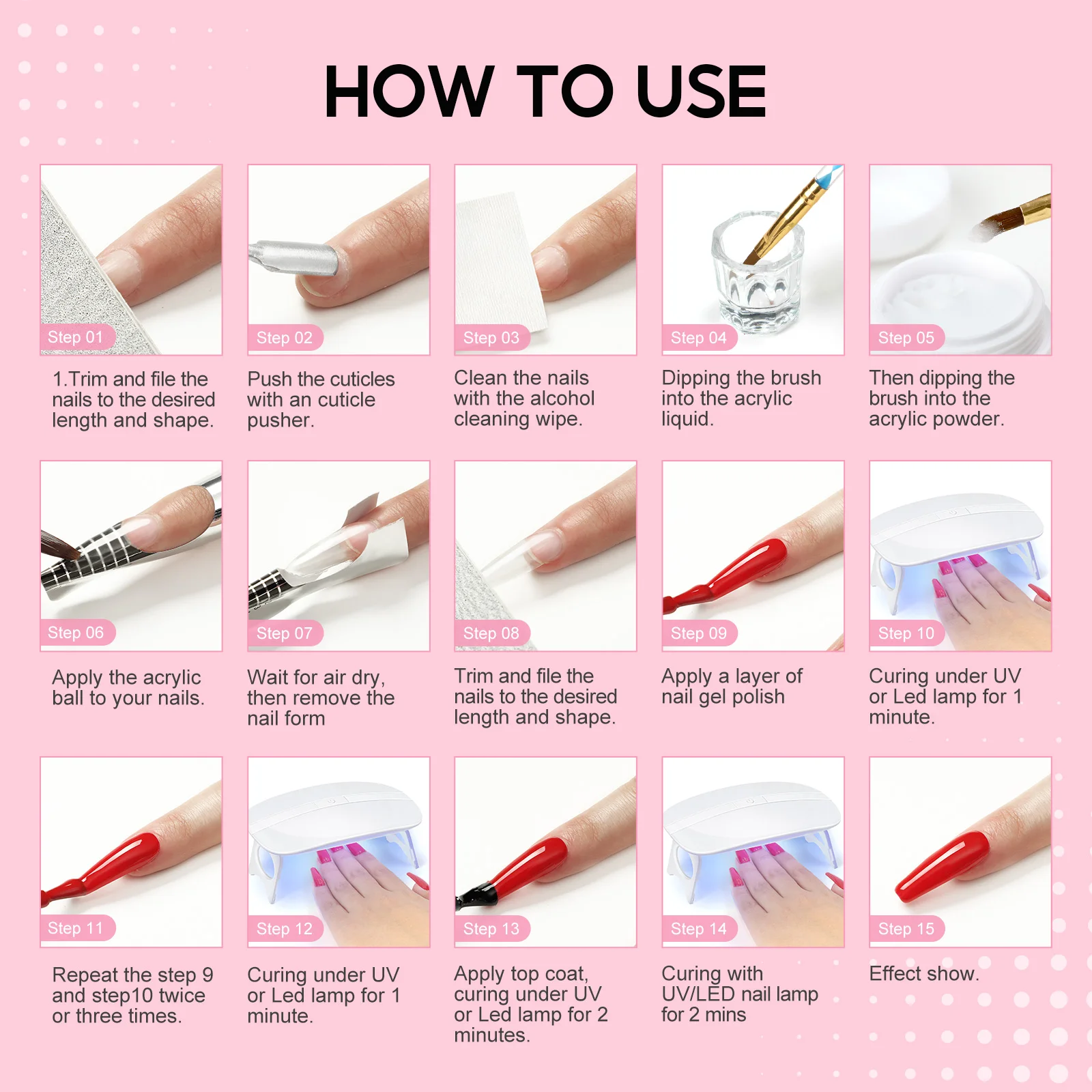 HOW TO USE

Step 01
1.Trim and file the nails to the desired length and shape.

Step 02
Push the cuticles with an cuticle pusher.

Step 03
Clean the nails with the alcohol cleaning wipe.

Step 04
Dipping the brush into the acrylic liquid.

Step 05
Then dipping the brush into the acrylic powder.

Step 06
Apply the acrylic ball to your nails.

Step 07
Wait for air dry, then remove the nail form

Step 08
Trim and file the nails to the desired length and shape.

Step 09
Apply a layer of nail gel polish

Step 10
Curing under UV or Led lamp for 1 minute.

Step 11
Repeat the step 9 and step10 twice or three times.

Step 12
Curing under UV or Led lamp for 1 minute.

Step 13
Apply top coat, curing under UV or Led lamp for 2 minutes.

Step 14
Curing with UV/LED nail lamp for 2 mins

Step 15
Effect show.