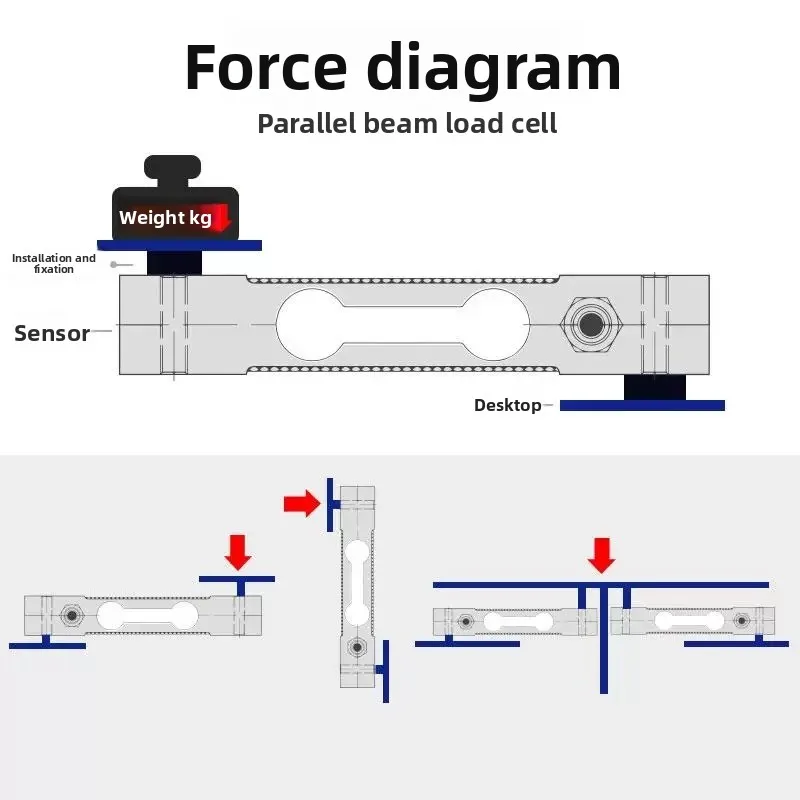 Force diagram

Parallel beam load cell

Weight kg

Installation and fixation

Sensor

Desktop