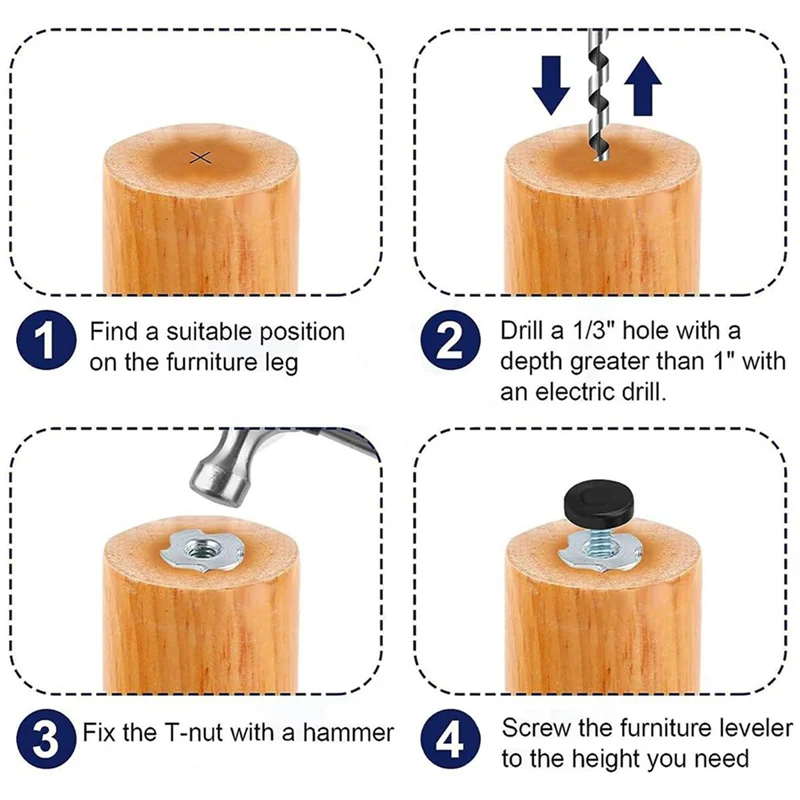 1 Find a suitable position on the furniture leg

2 Drill a 1/3" hole with a depth greater than 1" with an electric drill.

3 Fix the T-nut with a hammer

4 Screw the furniture leveler to the height you need