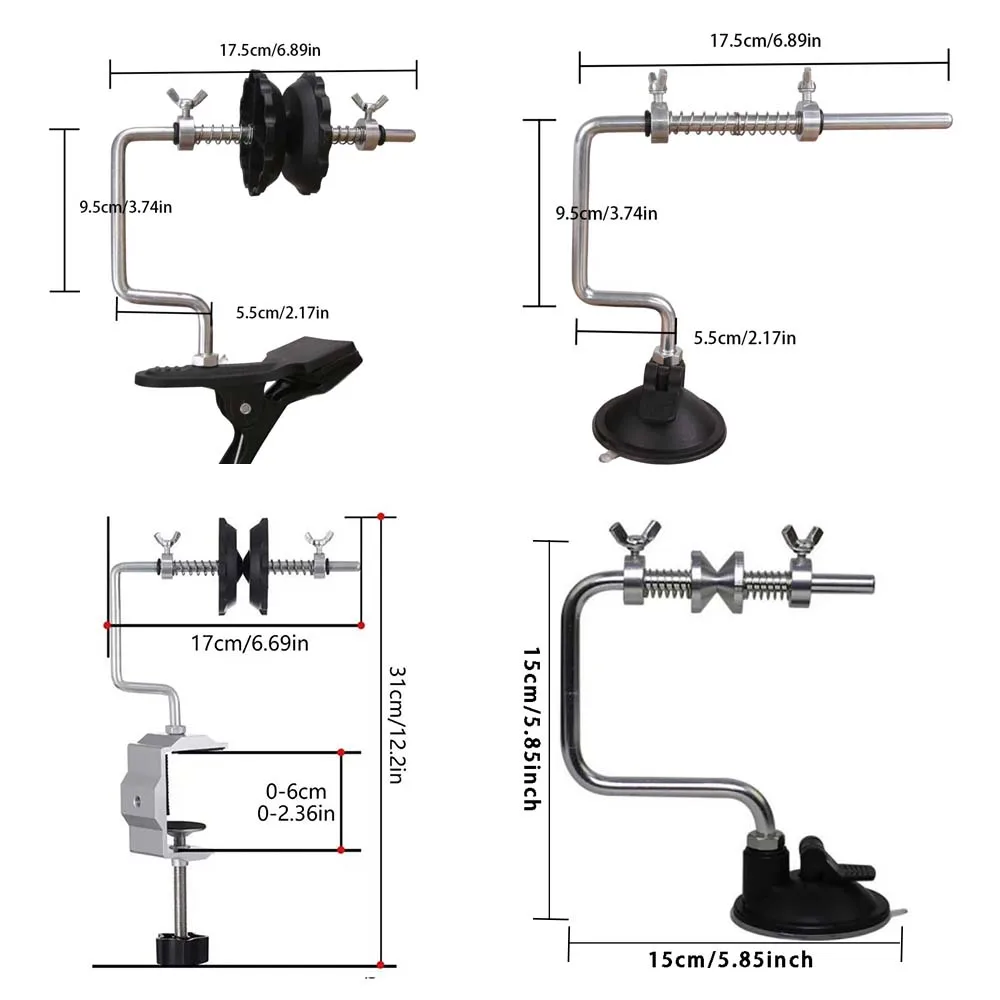 17.5cm/6.89in

9.5cm/3.74in

5.5cm/2.17in

17.5cm/6.89in

9.5cm/3.74in

5.5cm/2.17in

17cm/6.69in

31cm/12.2in

0-6cm
0-2.36in

15cm/5.85inch

15cm/5.85inch