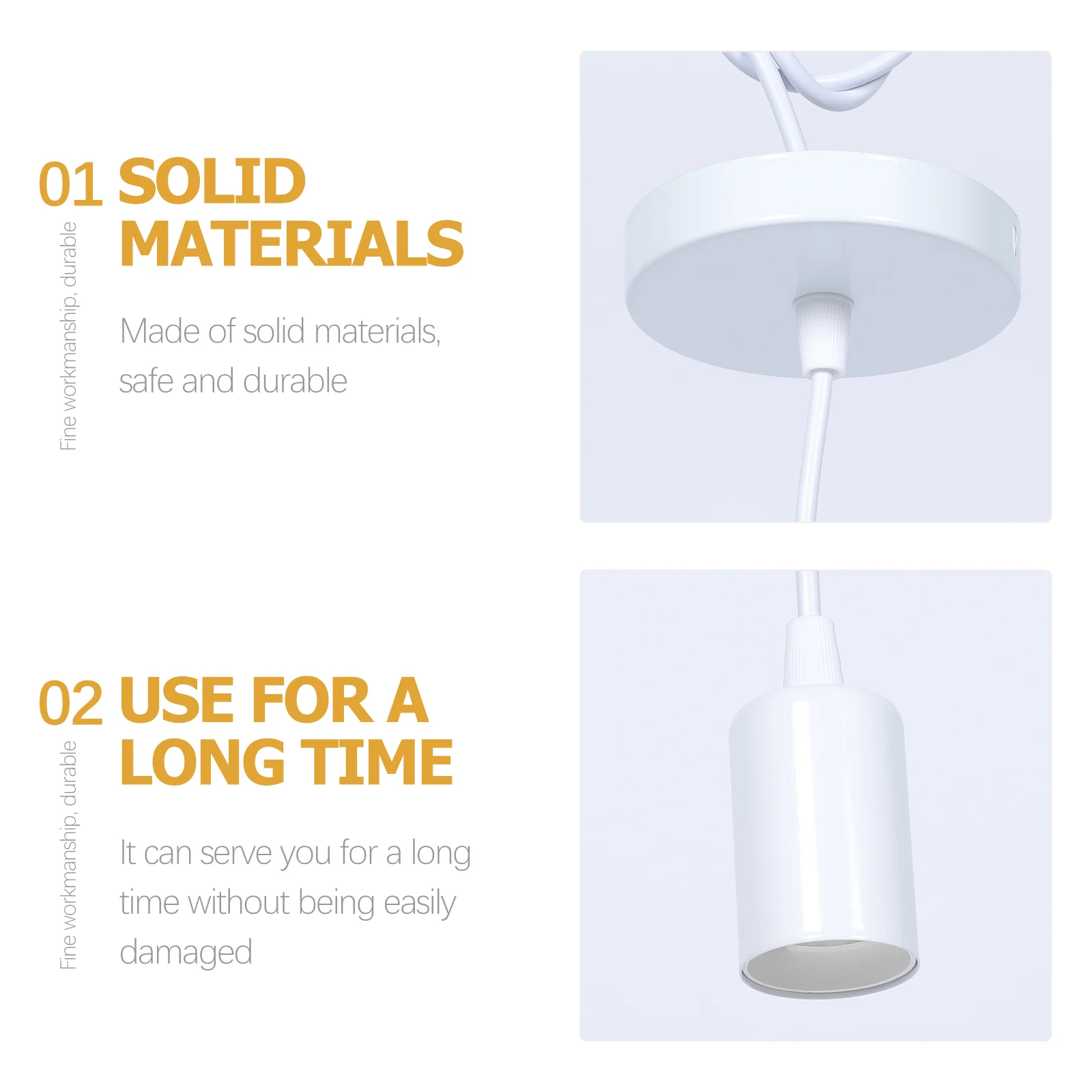 01 SOLID MATERIALS

Fine workmanship, durable

Made of solid materials, safe and durable

02 USE FOR A LONG TIME

Fine workmanship, durable

It can serve you for a long time without being easily damaged