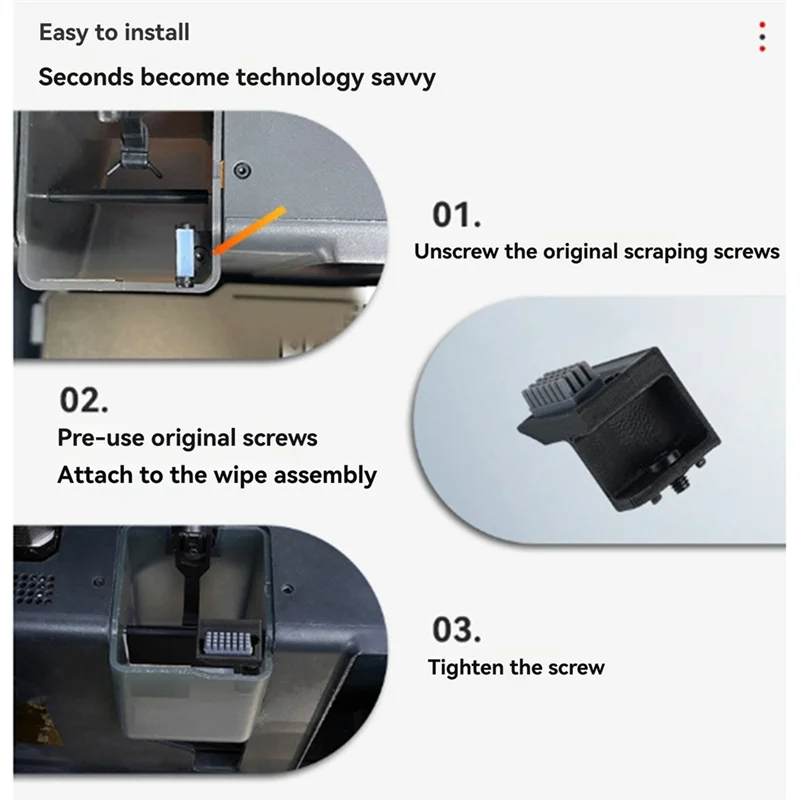 Easy to install

Seconds become technology savvy

01.
Unscrew the original scraping screws

02.
Pre-use original screws
Attach to the wipe assembly

03.
Tighten the screw