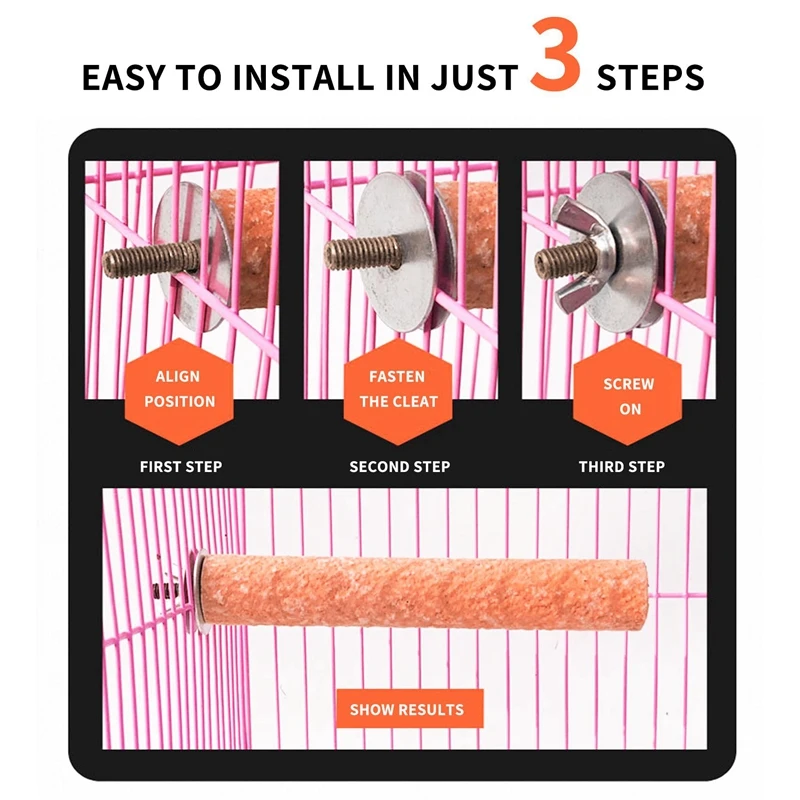 EASY TO INSTALL IN JUST 3 STEPS

ALIGN POSITION

FIRST STEP

FASTEN THE CLEAT

SECOND STEP

SCREW ON

THIRD STEP

SHOW RESULTS