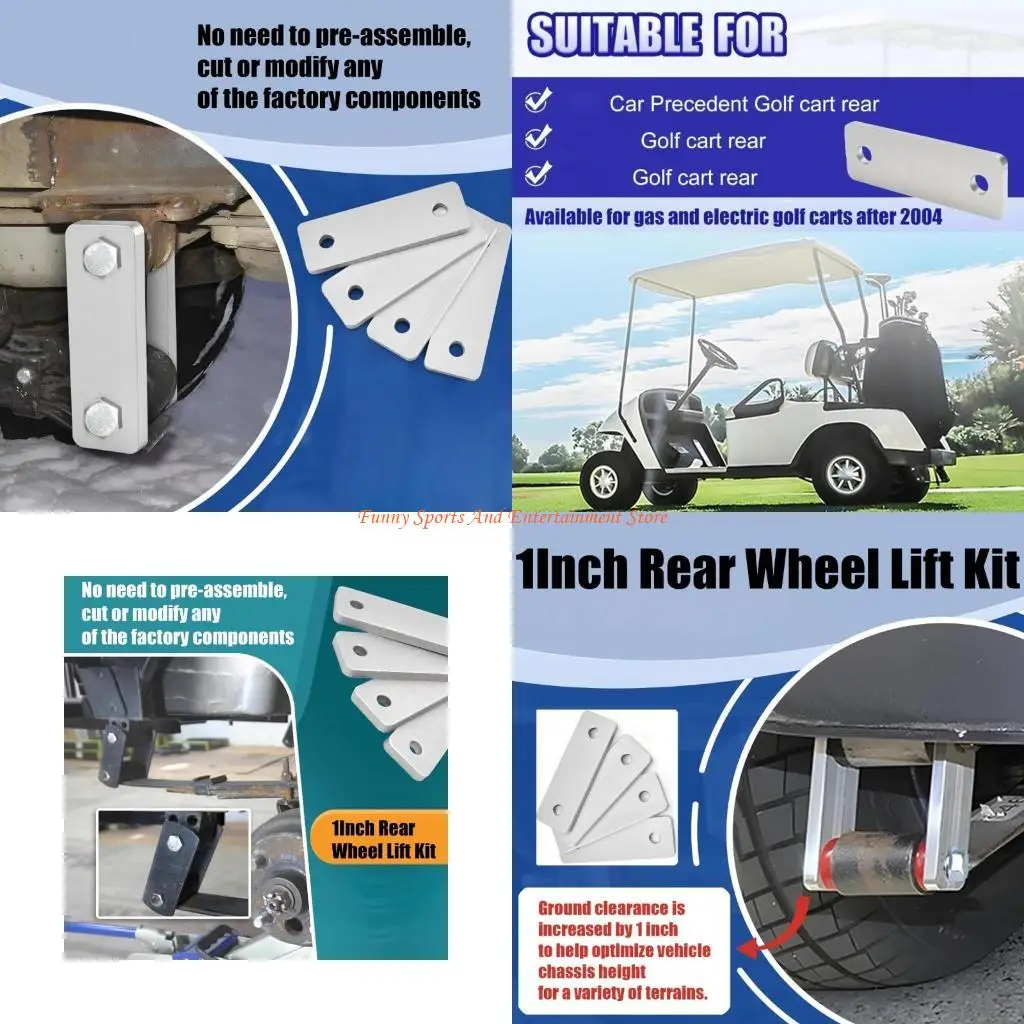 No need to pre-assemble, cut or modify any of the factory components

SUITABLE FOR

Car Precedent Golf cart rear

Golf cart rear

Golf cart rear

Available for gas and electric golf carts after 2004

Funny Sports And Entertainment Store

No need to pre-assemble, cut or modify any of the factory components

1Inch Rear Wheel Lift Kit

1Inch Rear Wheel Lift Kit

Ground clearance is increased by 1 inch to help optimize vehicle chassis height for a variety of terrains.