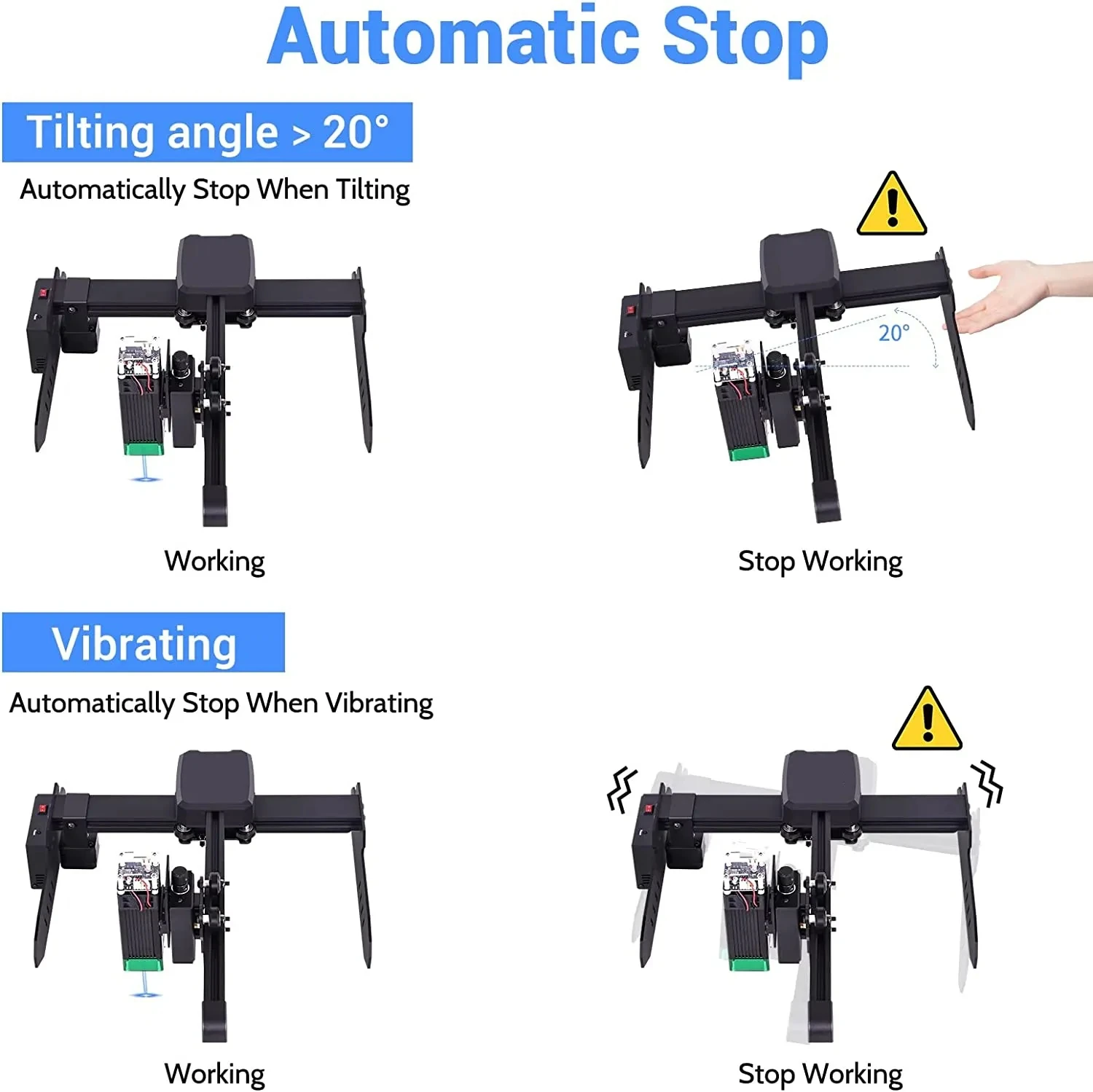 Automatic Stop

Tilting angle > 20°

Automatically Stop When Tilting

20°

Working

Stop Working

Vibrating

Automatically Stop When Vibrating

Working

Stop Working