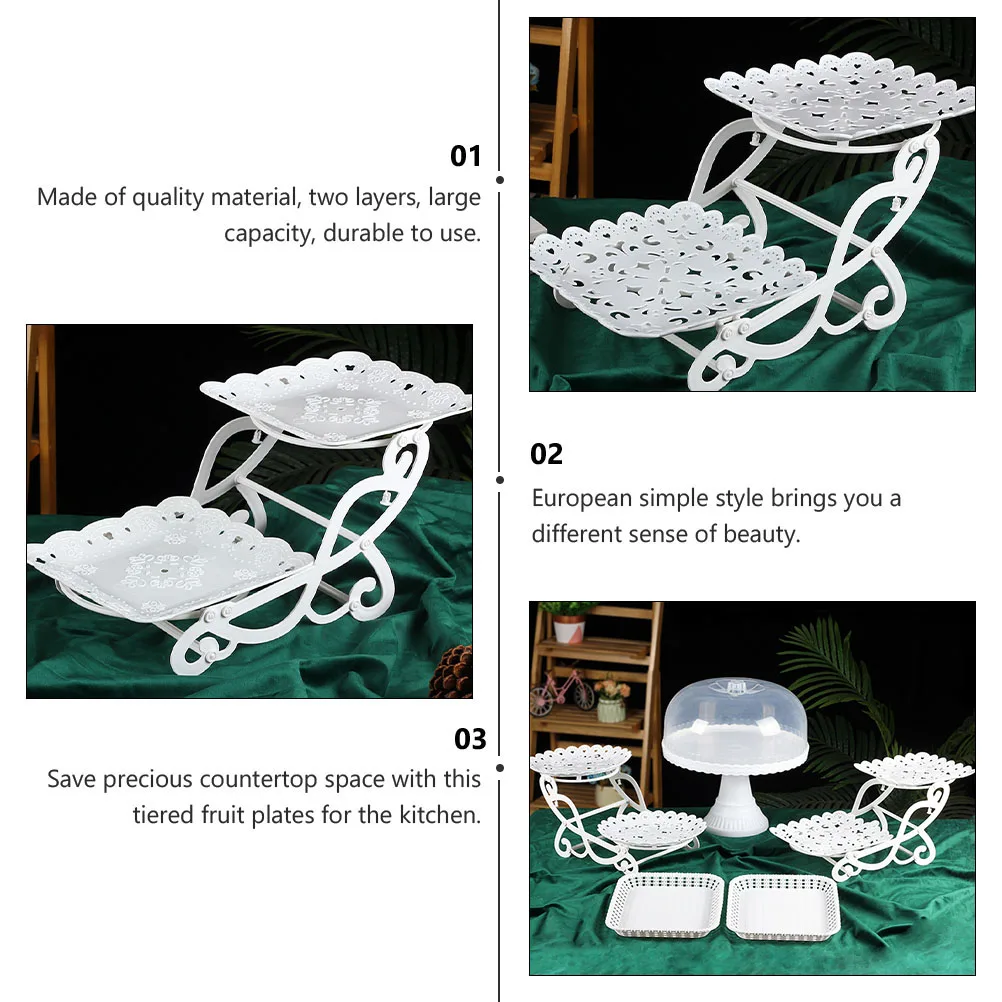 01

Made of quality material, two layers, large capacity, durable to use.

02

European simple style brings you a different sense of beauty.

03

Save precious countertop space with this tiered fruit plates for the kitchen.