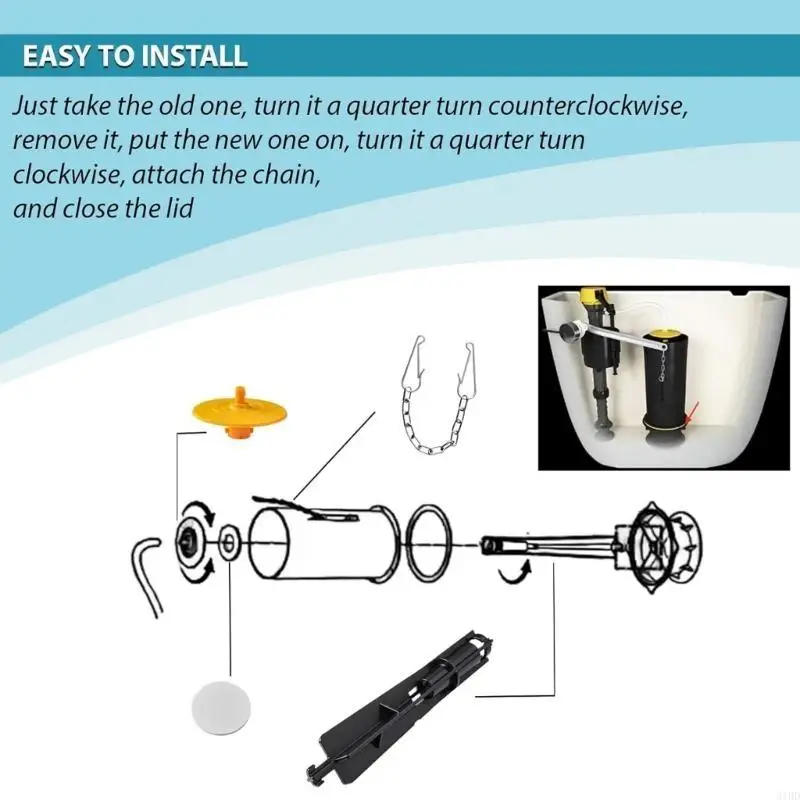 EASY TO INSTALL

Just take the old one, turn it a quarter turn counterclockwise, remove it, put the new one on, turn it a quarter turn clockwise, attach the chain,
and close the lid