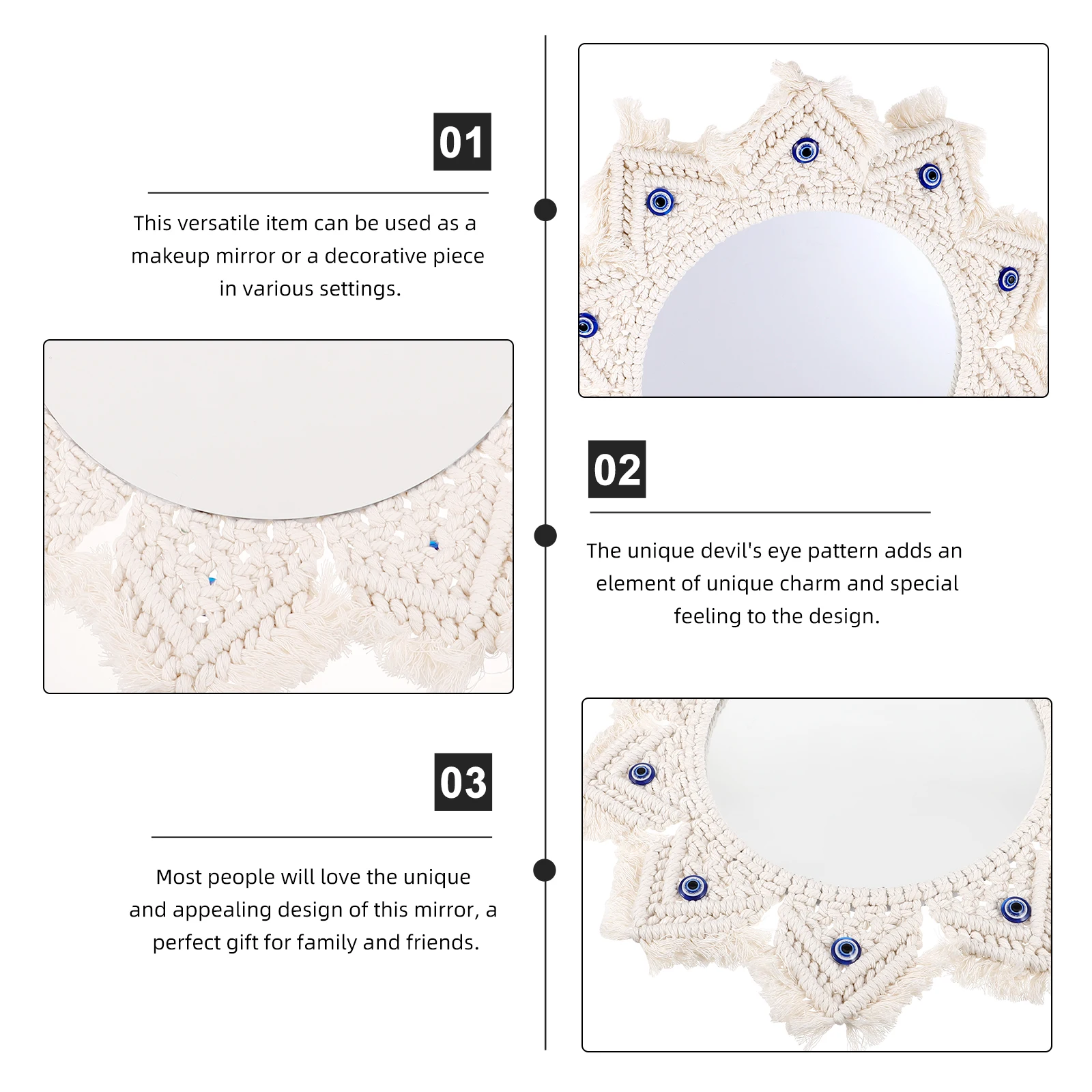 01

This versatile item can be used as a makeup mirror or a decorative piece in various settings.

02

The unique devil's eye pattern adds an element of unique charm and special feeling to the design.

03

Most people will love the unique and appealing design of this mirror, a perfect gift for family and friends.