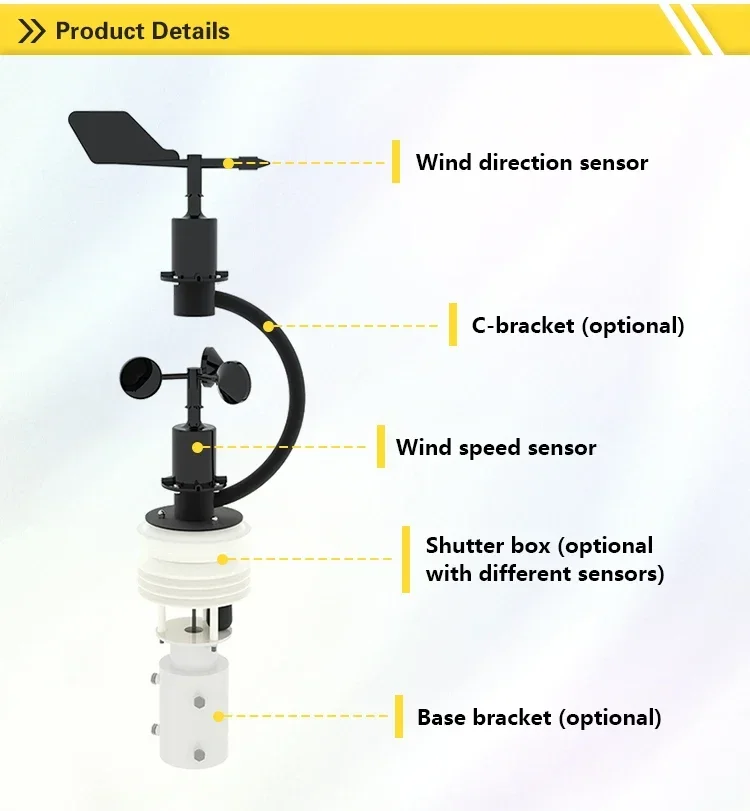 Product Details

Wind direction sensor

C-bracket (optional)

Wind speed sensor

Shutter box (optional with different sensors)

Base bracket (optional)