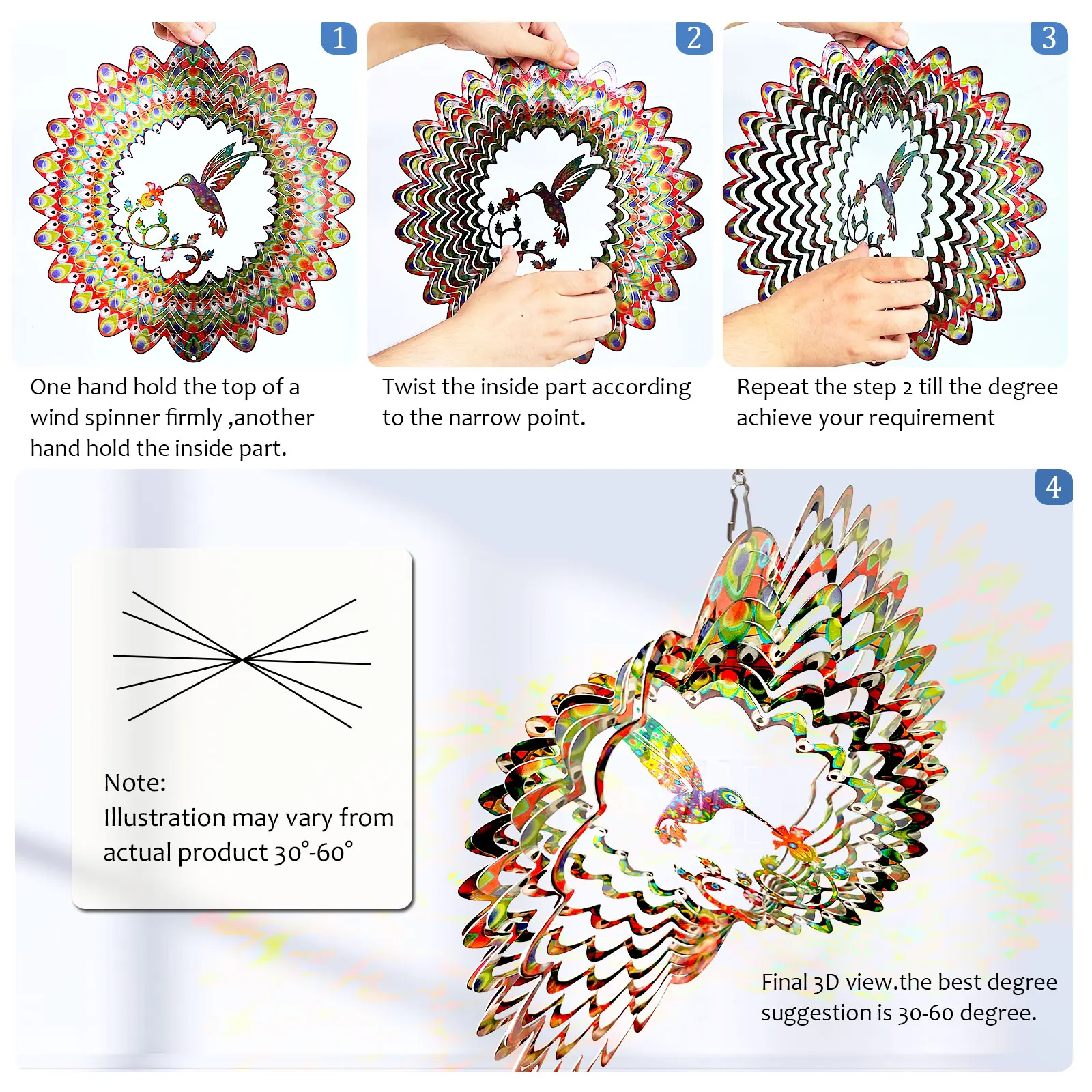 1

One hand hold the top of a wind spinner firmly ,another hand hold the inside part.

2

Twist the inside part according to the narrow point.

3

Repeat the step 2 till the degree achieve your requirement

4

Note:
Illustration may vary from actual product 30°-60°

Final 3D view.the best degree suggestion is 30-60 degree.