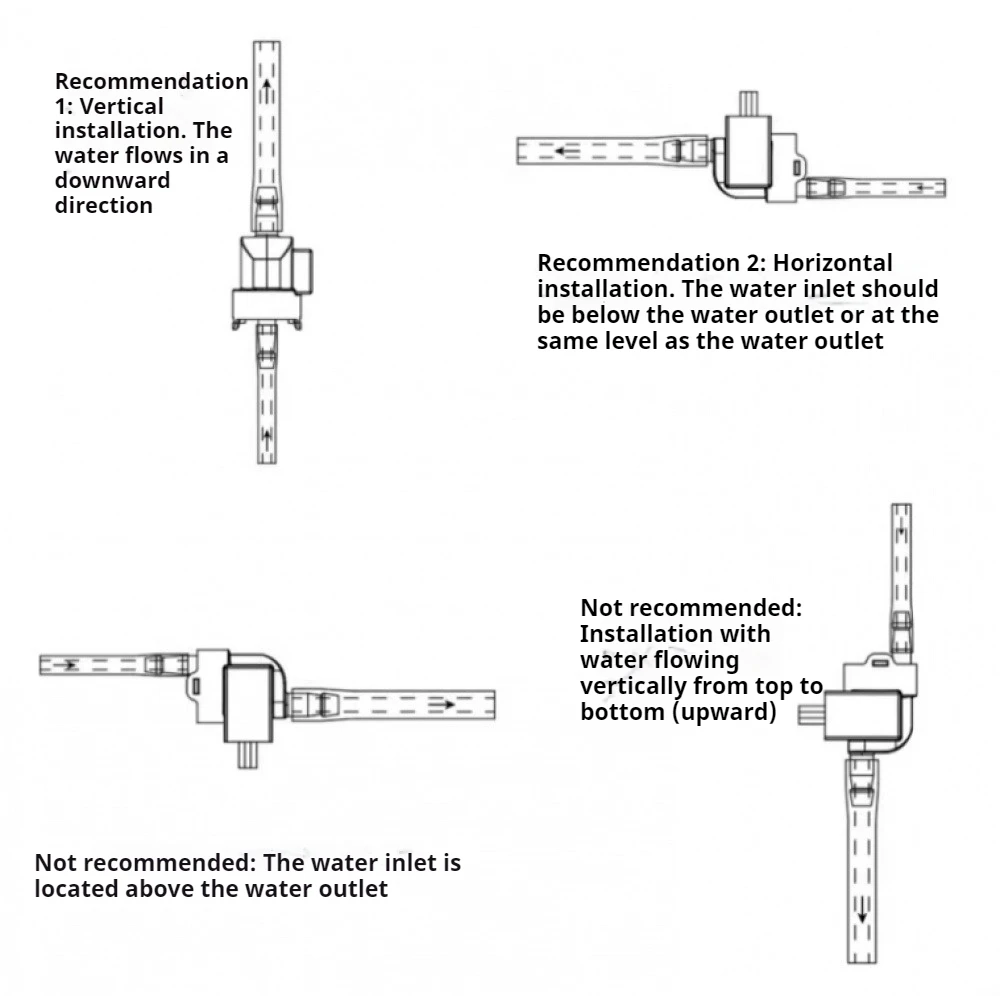 Recommendation 1: Vertical installation. The water flows in a downward direction

Recommendation 2: Horizontal installation. The water inlet should be below the water outlet or at the same level as the water outlet

Not recommended: Installation with water flowing vertically from top to bottom (upward)

Not recommended: The water inlet is located above the water outlet