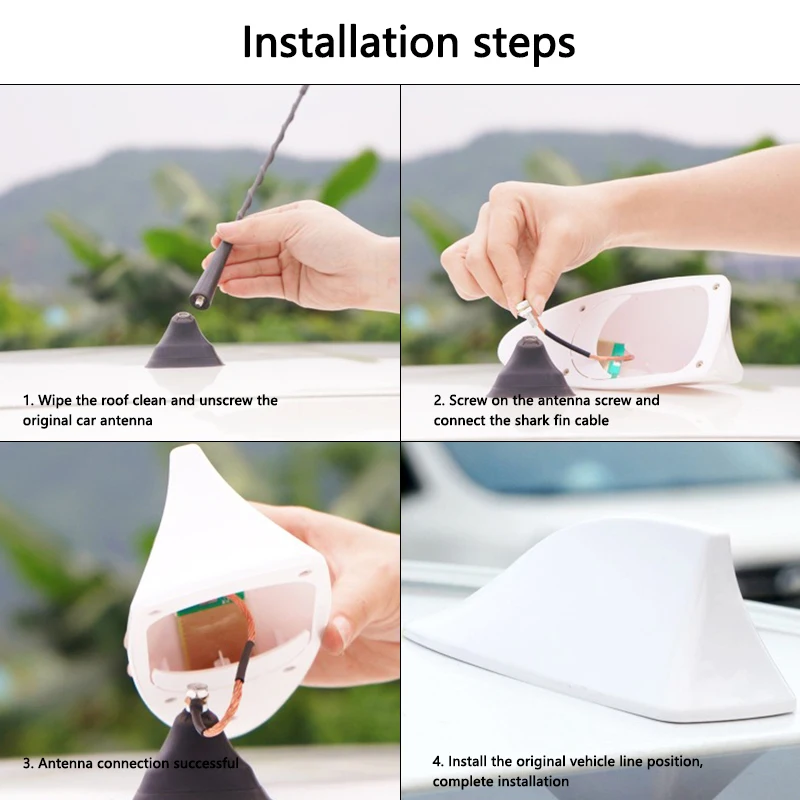 Installation steps

1. Wipe the roof clean and unscrew the original car antenna

2. Screw on the antenna screw and connect the shark fin cable

3. Antenna connection successful

4. Install the original vehicle line position, complete installation