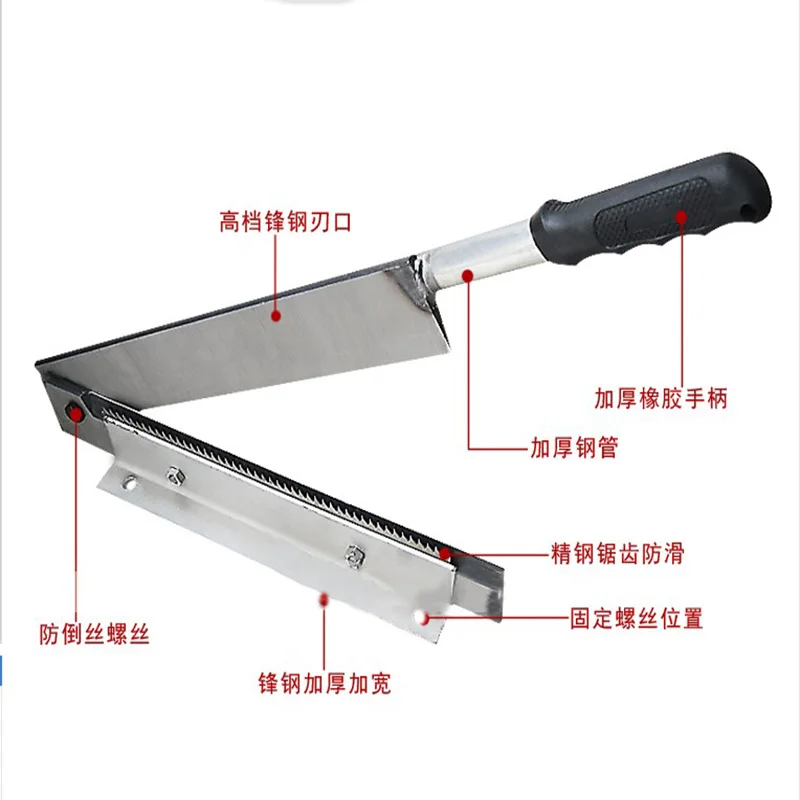 高档锋钢刃口

加厚橡胶手柄

加厚钢管

精钢锯齿防滑

固定螺丝位置

防倒丝螺丝

锋钢加厚加宽