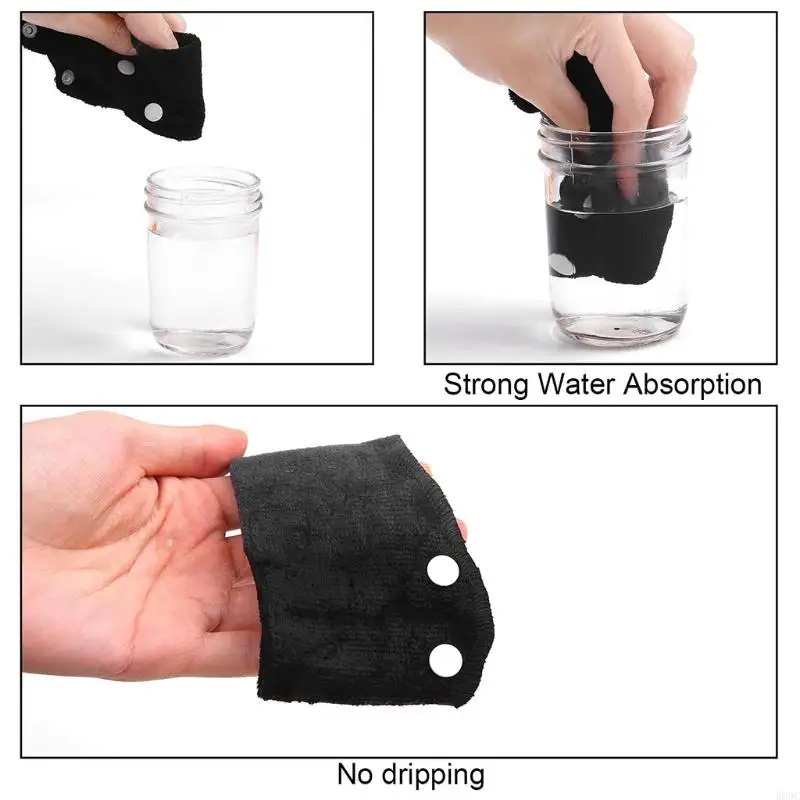 Strong Water Absorption

No dripping