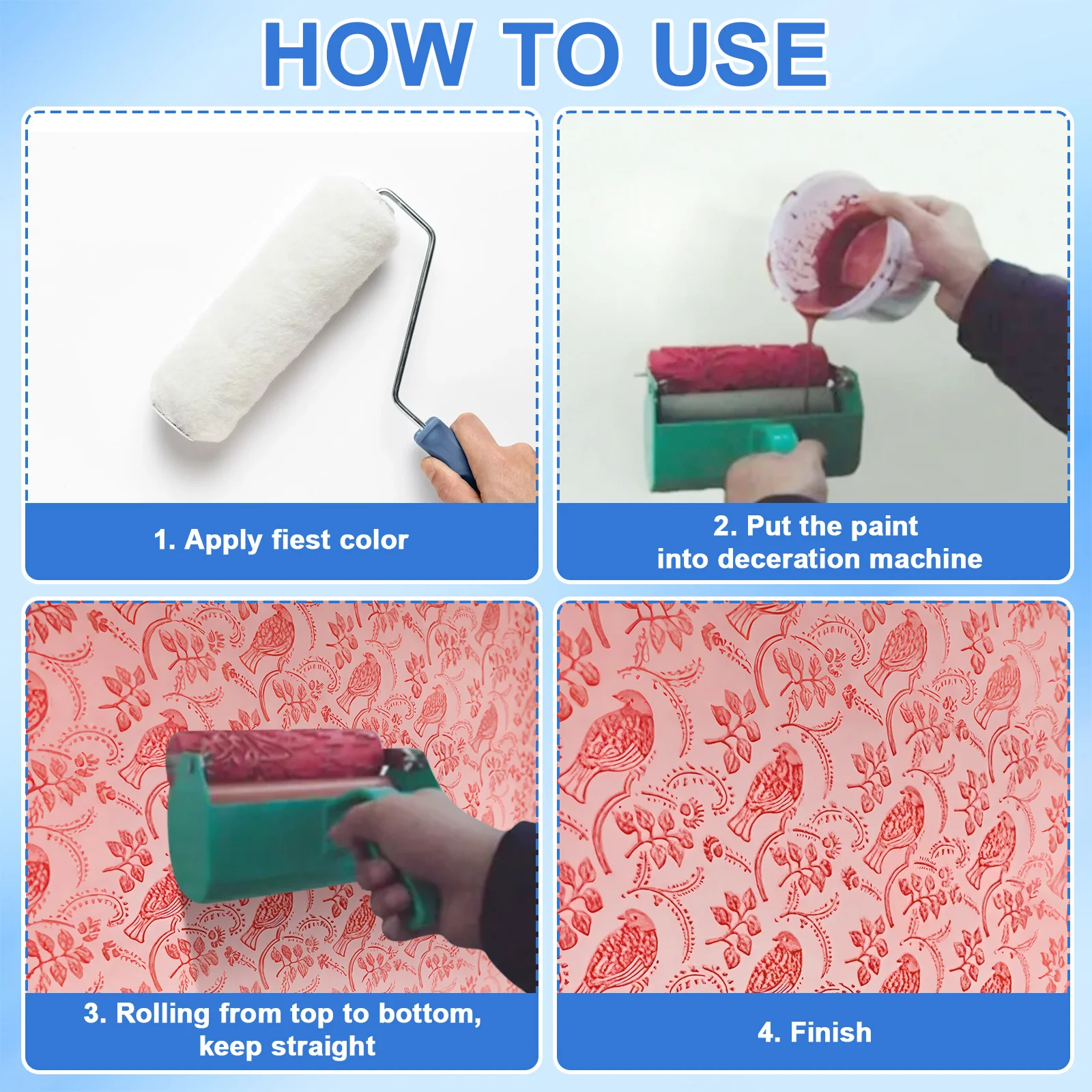 HOW TO USE

1. Apply fiest color

2. Put the paint
into deceration machine

3. Rolling from top to bottom,
keep straight

4. Finish