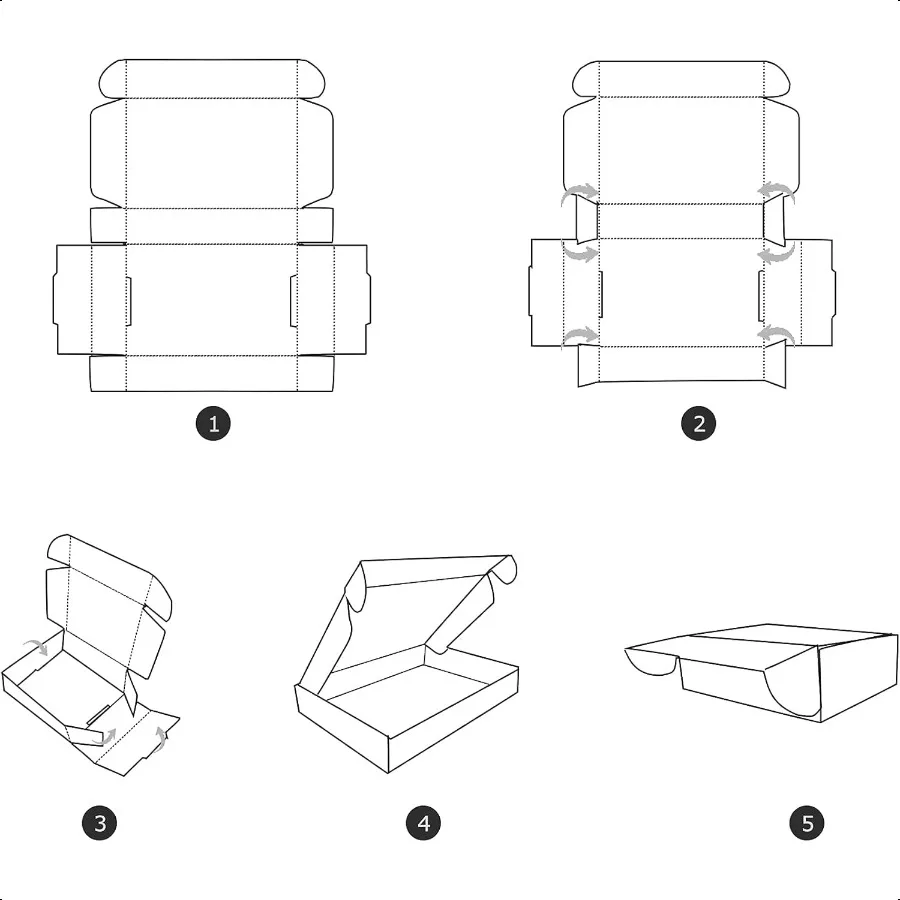 1

2

3

4

5