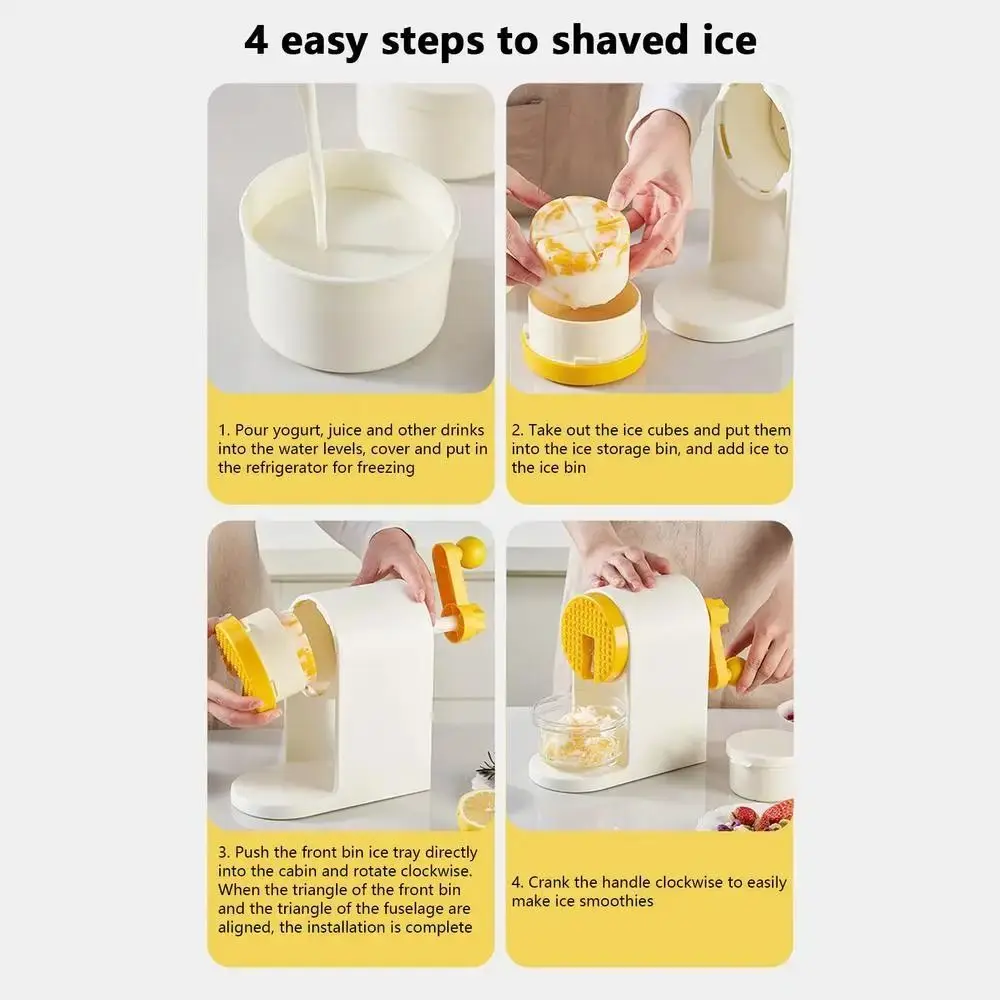 4 easy steps to shaved ice

1. Pour yogurt, juice and other drinks into the water levels, cover and put in the refrigerator for freezing

2. Take out the ice cubes and put them into the ice storage bin, and add ice to the ice bin

3. Push the front bin ice tray directly into the cabin and rotate clockwise. When the triangle of the front bin and the triangle of the fuselage are aligned, the installation is complete

4. Crank the handle clockwise to easily make ice smoothies