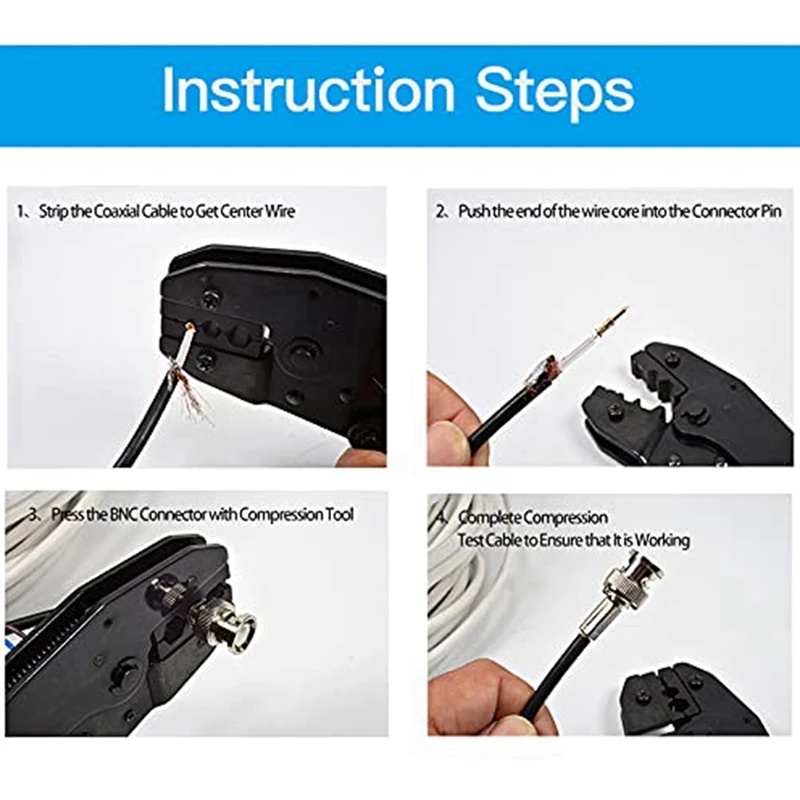 Instruction Steps

1、Strip the Coaxial Cable to Get Center Wire

2、Push the end of the wire core into the Connector Pin

3、Press the BNC Connector with Compression Tool

4、Complete Compression
Test Cable to Ensure that It is Working