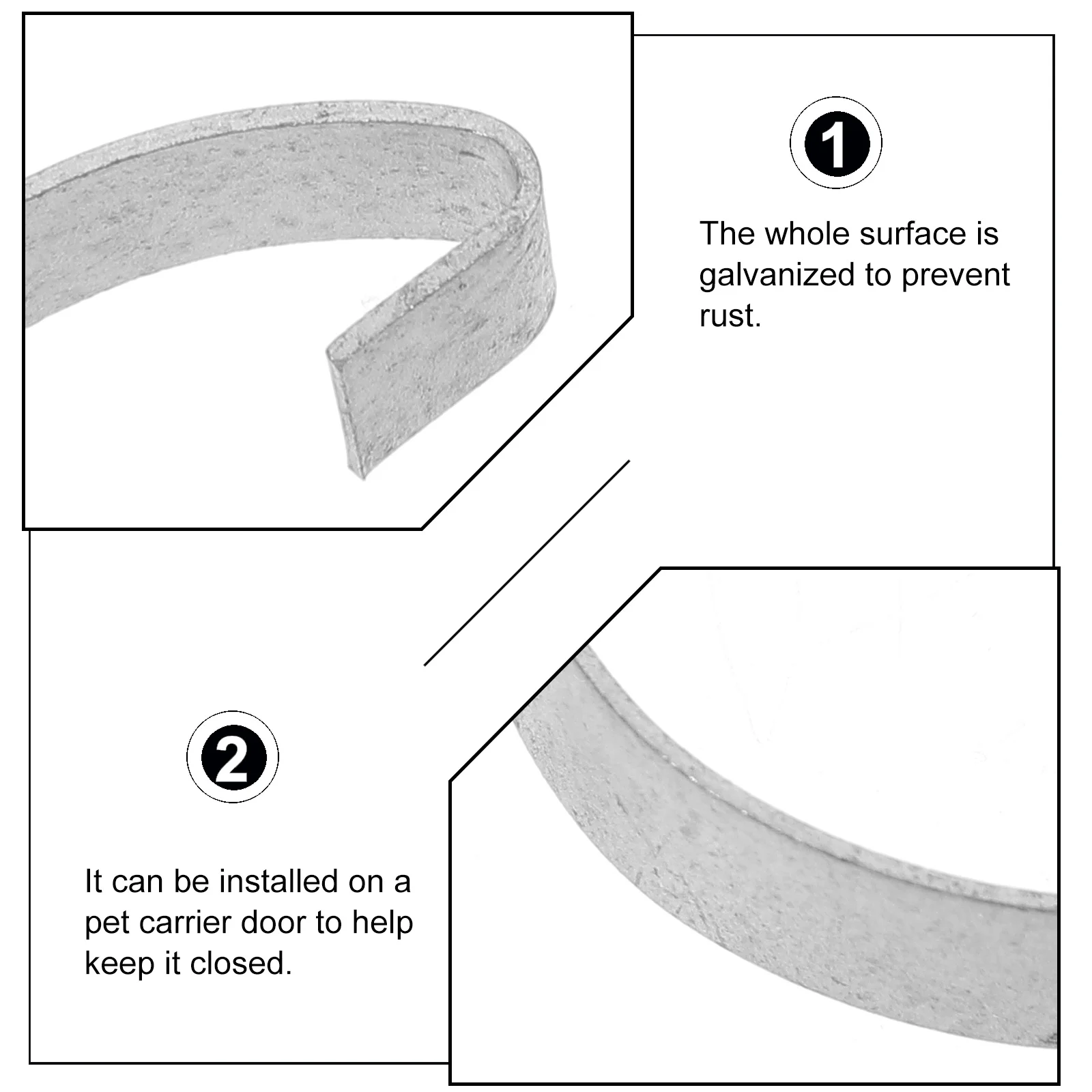 1

The whole surface is galvanized to prevent rust.

2

It can be installed on a pet carrier door to help keep it closed.