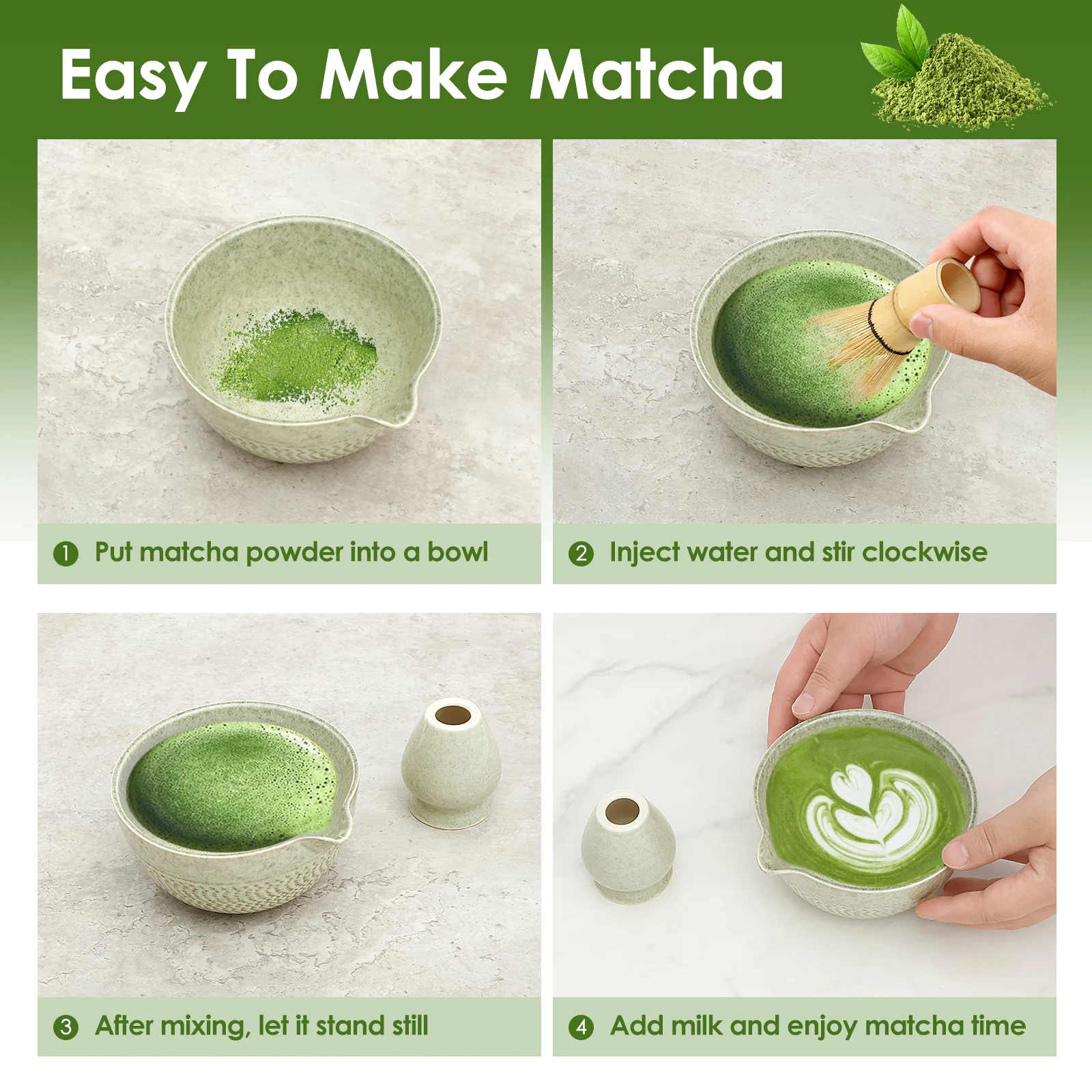 Easy To Make Matcha

1 Put matcha powder into a bowl

2 Inject water and stir clockwise

3 After mixing, let it stand still

4 Add milk and enjoy matcha time