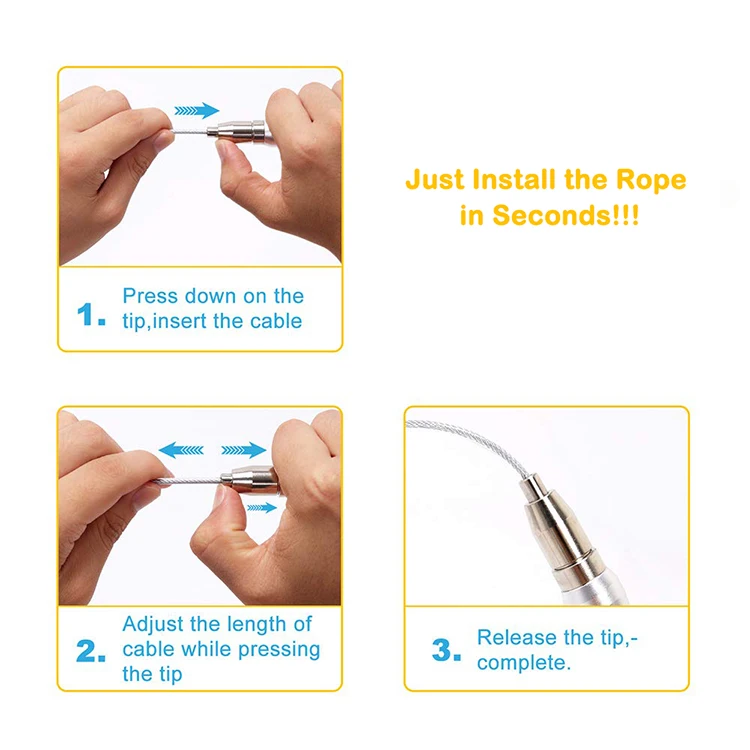 1. Press down on the tip,insert the cable

Just Install the Rope in Seconds!!!

2. Adjust the length of cable while pressing the tip

3. Release the tip,-complete.