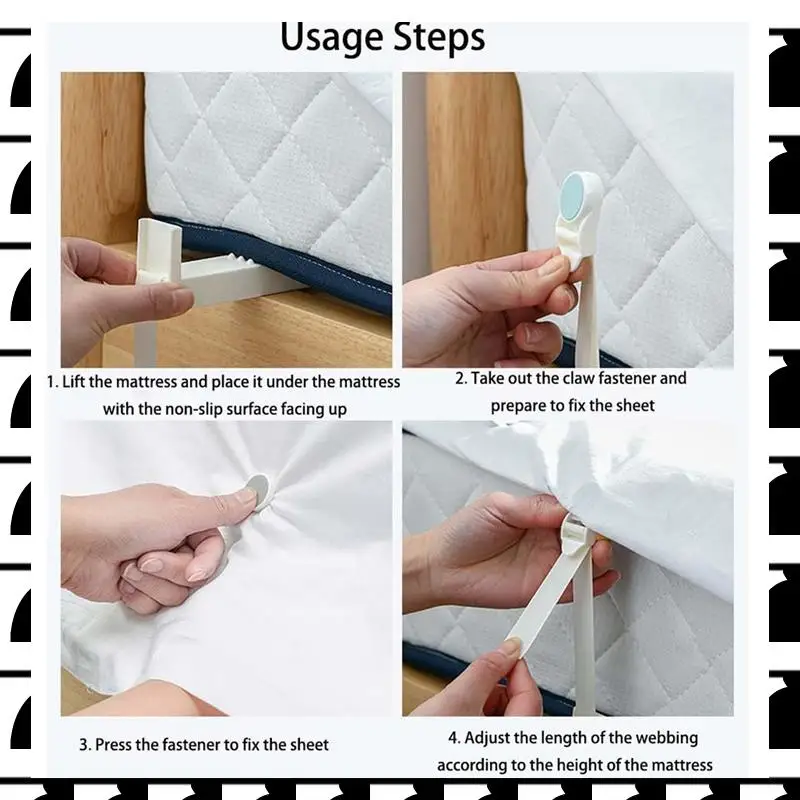 Usage Steps

1. Lift the mattress and place it under the mattress with the non-slip surface facing up

2. Take out the claw fastener and prepare to fix the sheet

3. Press the fastener to fix the sheet

4. Adjust the length of the webbing according to the height of the mattress