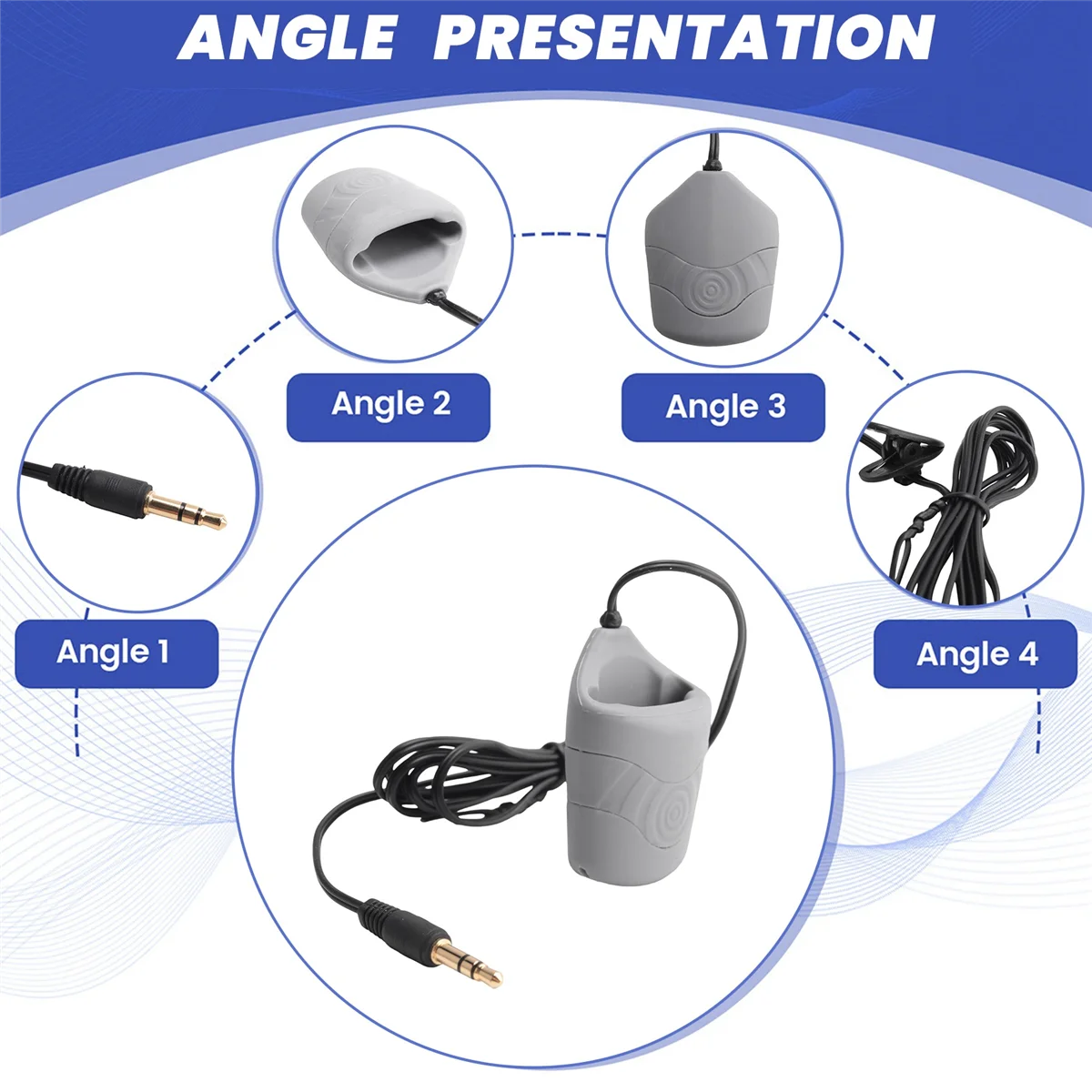 ANGLE PRESENTATION

Angle 2

Angle 3

Angle 1

Angle 4