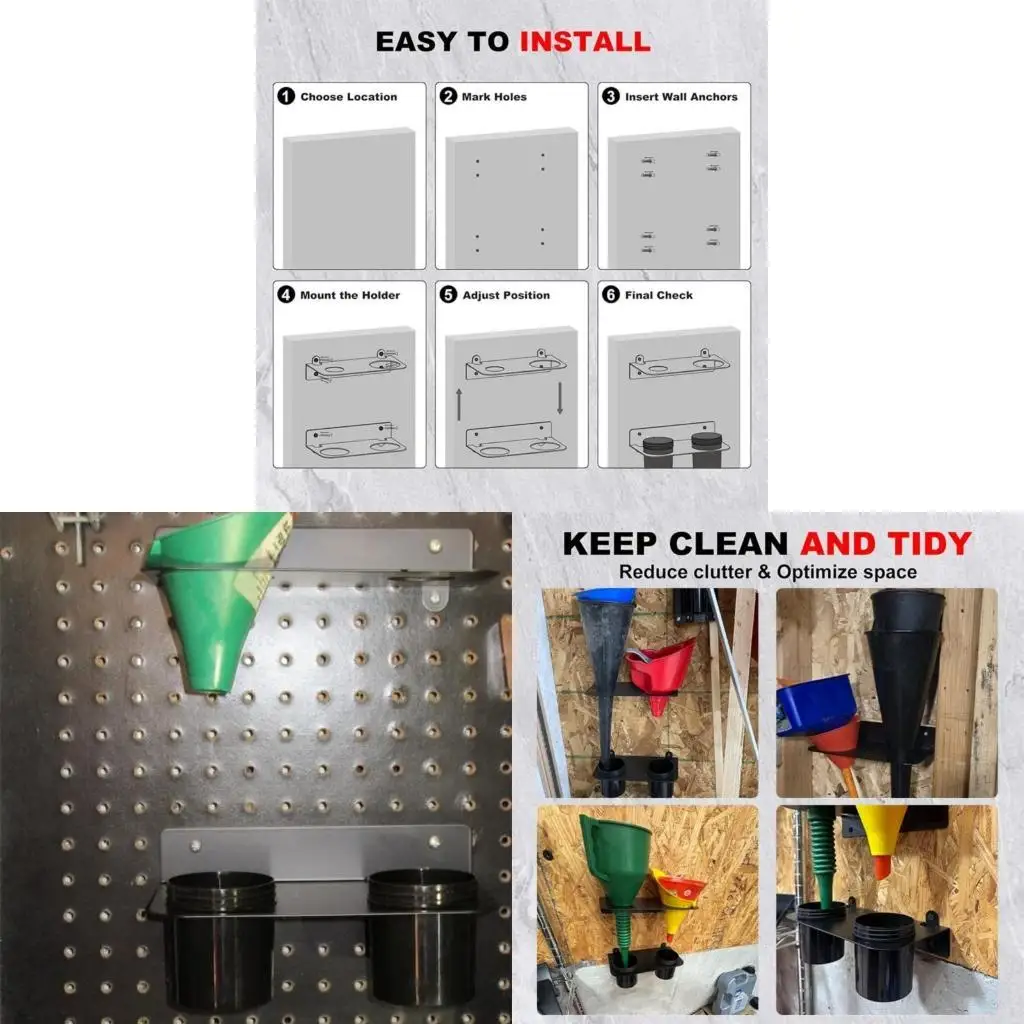 EASY TO INSTALL

1 Choose Location

2 Mark Holes

3 Insert Wall Anchors

4 Mount the Holder

5 Adjust Position

6 Final Check

KEEP CLEAN AND TIDY

Reduce clutter & Optimize space