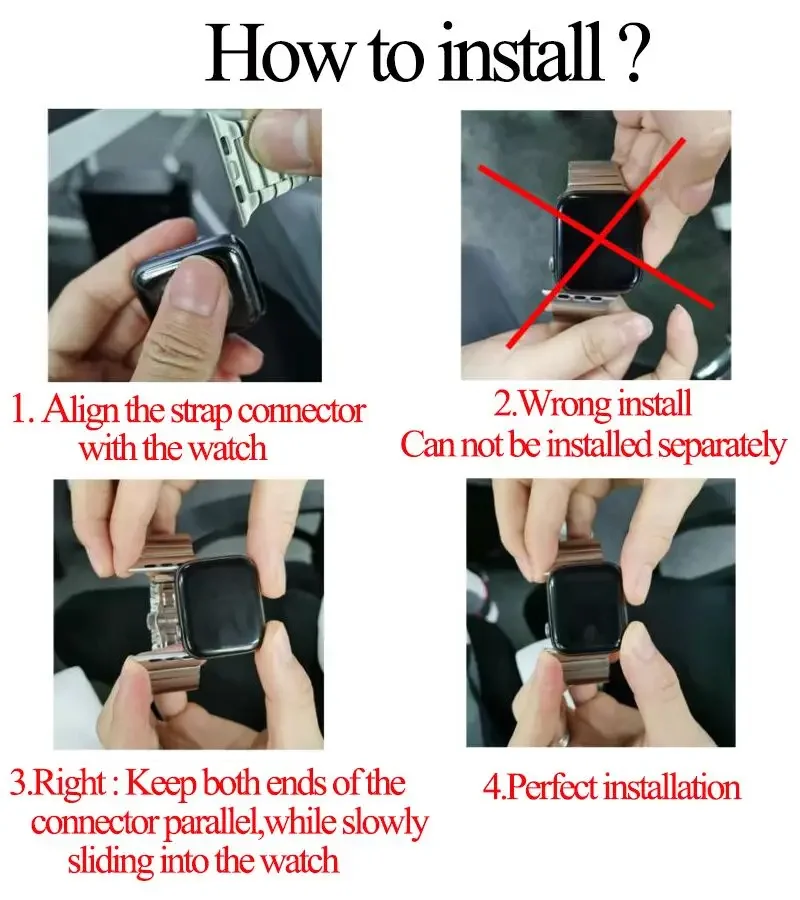 How to install ?

1. Align the strap connector with the watch

2.Wrong install
Can not be installed separately

3.Right : Keep both ends of the connector parallel,while slowly sliding into the watch

4.Perfect installation