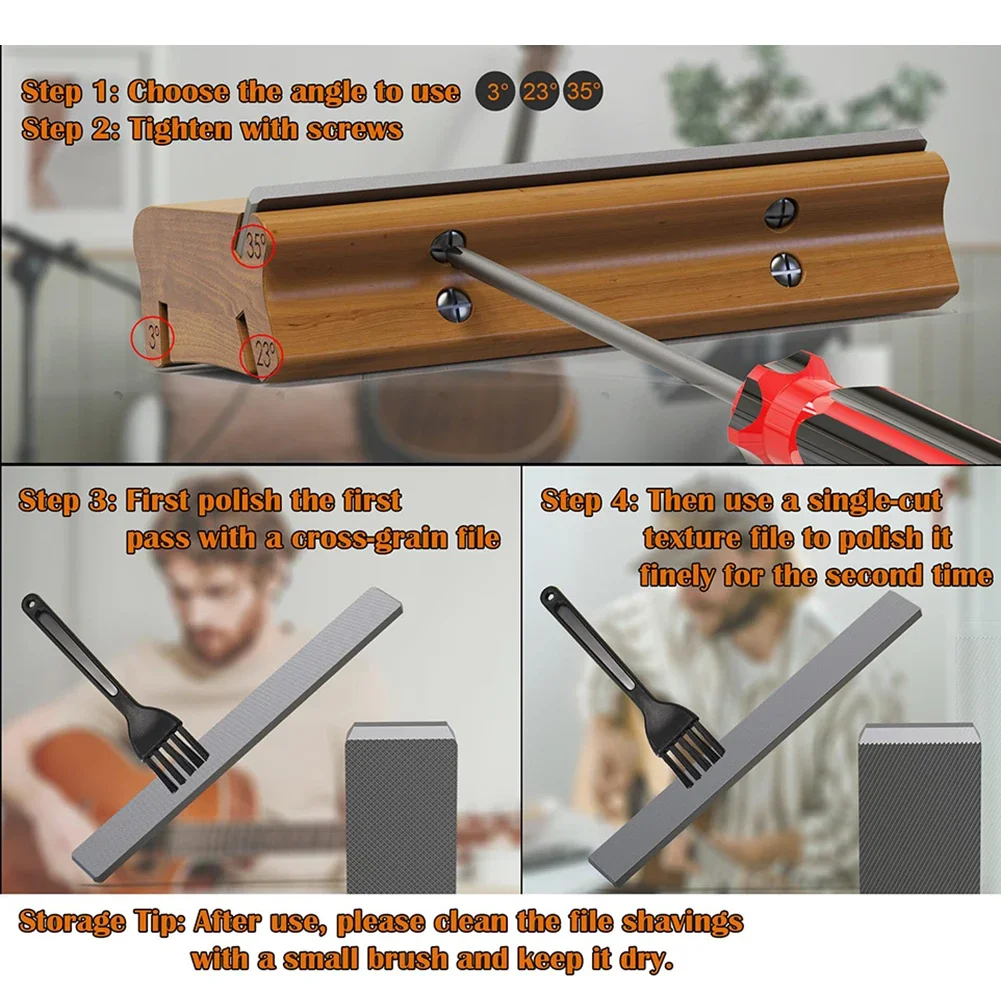 Step 1: Choose the angle to use 3° 23° 35°
Step 2: Tighten with screws

35°
3°
23°

Step 3: First polish the first pass with a cross-grain file

Step 4: Then use a single-cut texture file to polish it finely for the second time

Storage Tip: After use, please clean the file shavings with a small brush and keep it dry.