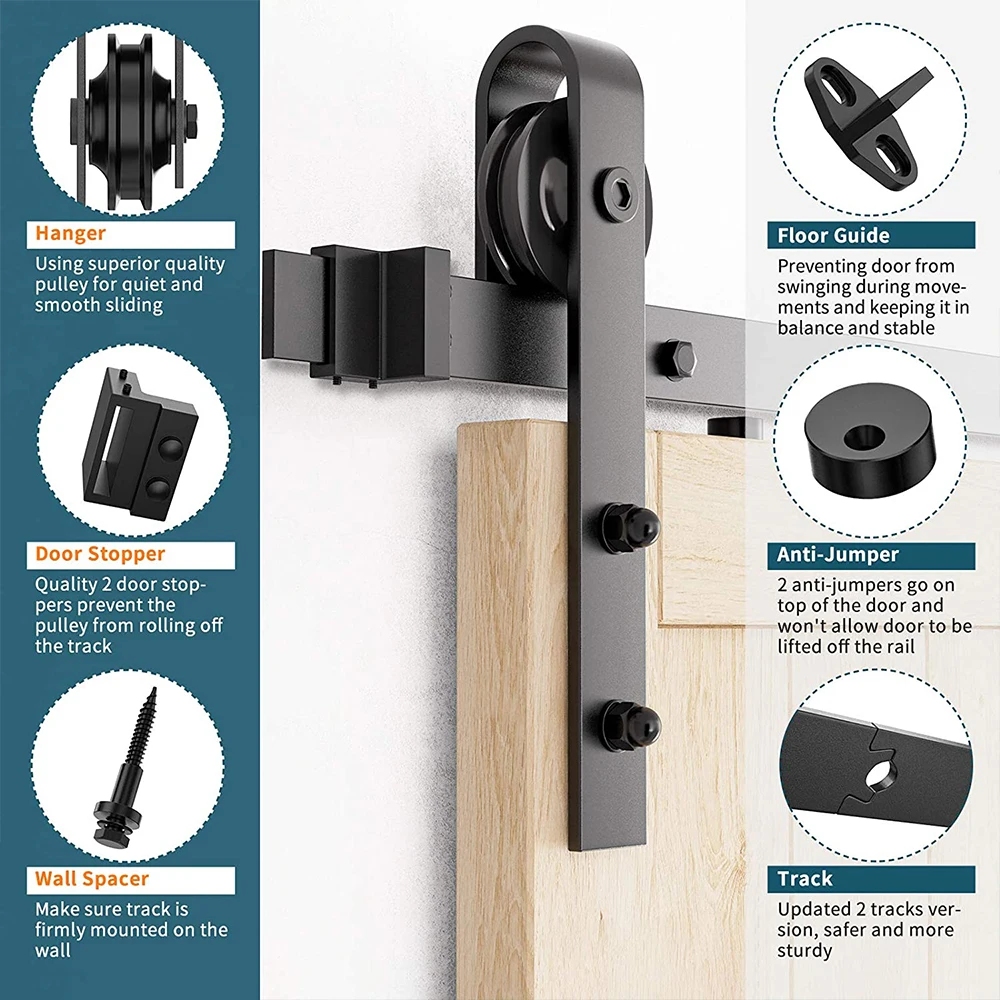 Hanger

Using superior quality pulley for quiet and smooth sliding

Door Stopper

Quality 2 door stoppers prevent the pulley from rolling off the track

Wall Spacer

Make sure track is firmly mounted on the wall

Floor Guide

Preventing door from swinging during movements and keeping it in balance and stable

Anti-Jumper

2 anti-jumpers go on top of the door and won't allow door to be lifted off the rail

Track

Updated 2 tracks version, safer and more sturdy