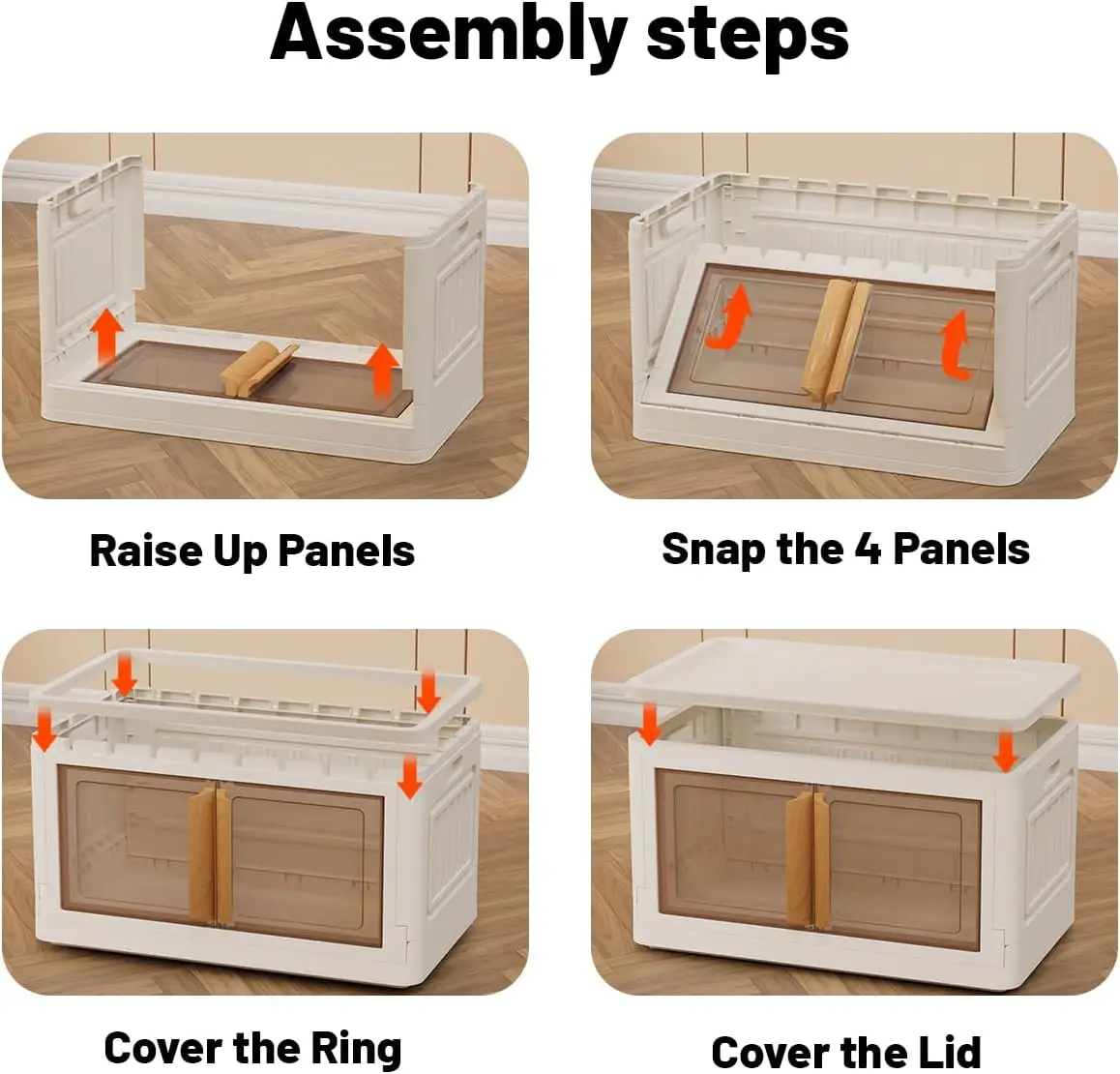 Assembly steps

Raise Up Panels

Snap the 4 Panels

Cover the Ring

Cover the Lid