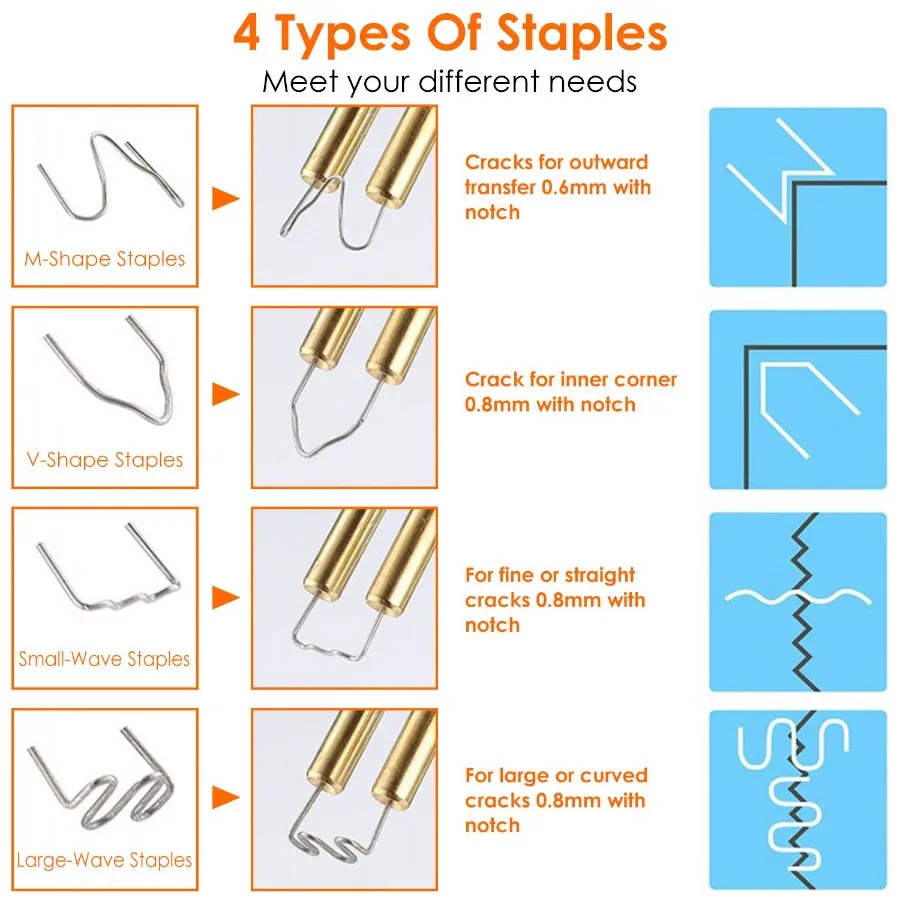 4 Types Of Staples
Meet your different needs

M-Shape Staples

Cracks for outward transfer 0.6mm with notch

V-Shape Staples

Crack for inner corner 0.8mm with notch

Small-Wave Staples

For fine or straight cracks 0.8mm with notch

Large-Wave Staples

For large or curved cracks 0.8mm with notch