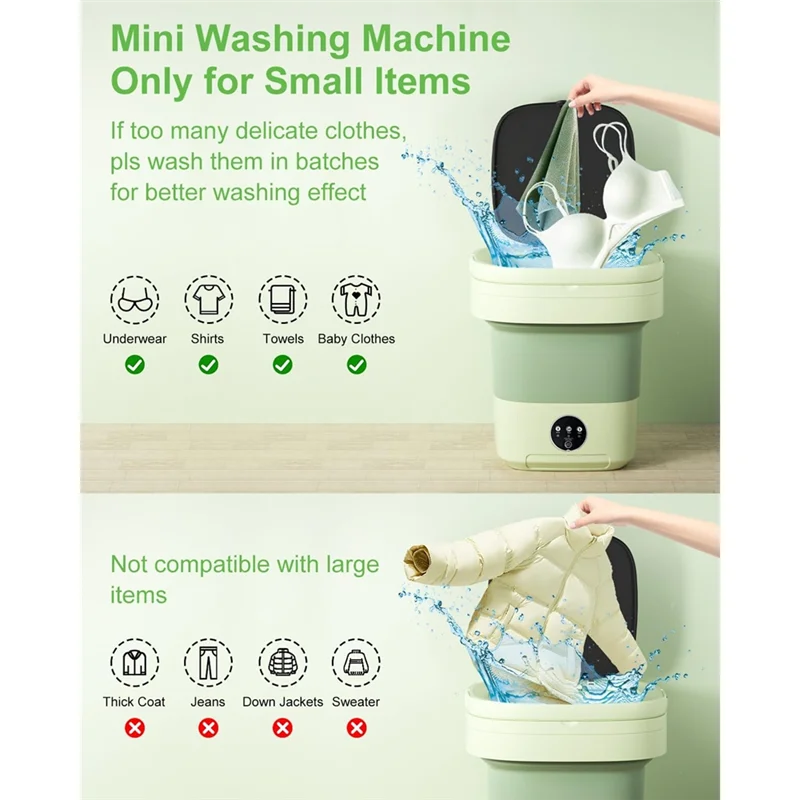 Mini Washing Machine
Only for Small Items

If too many delicate clothes, pls wash them in batches for better washing effect

Underwear
Shirts
Towels
Baby Clothes

Not compatible with large items

Thick Coat
Jeans
Down Jackets
Sweater