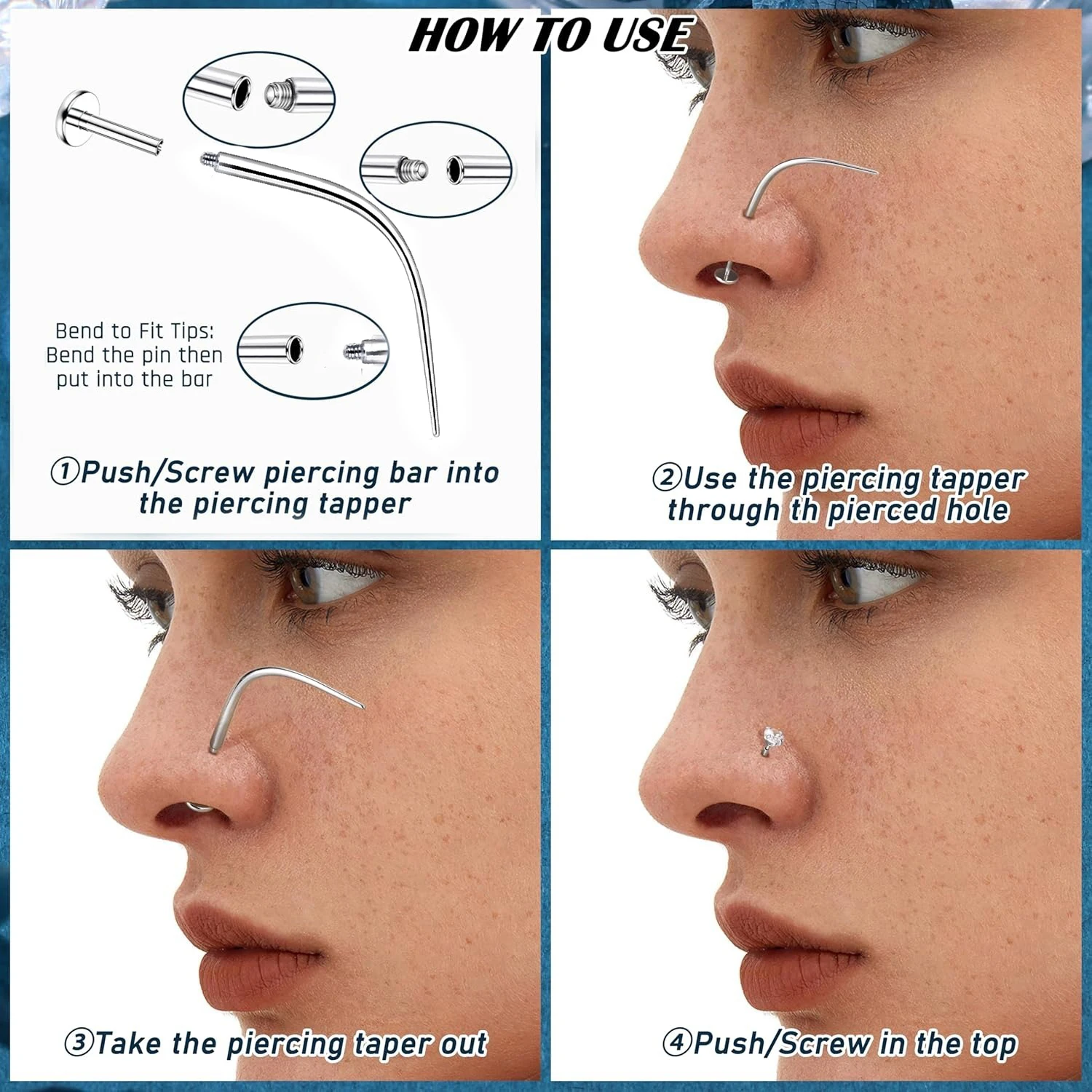 HOW TO USE

Bend to Fit Tips: Bend the pin then put into the bar

①Push/Screw piercing bar into the piercing tapper

②Use the piercing tapper through th pierced hole

③Take the piercing taper out

④Push/Screw in the top