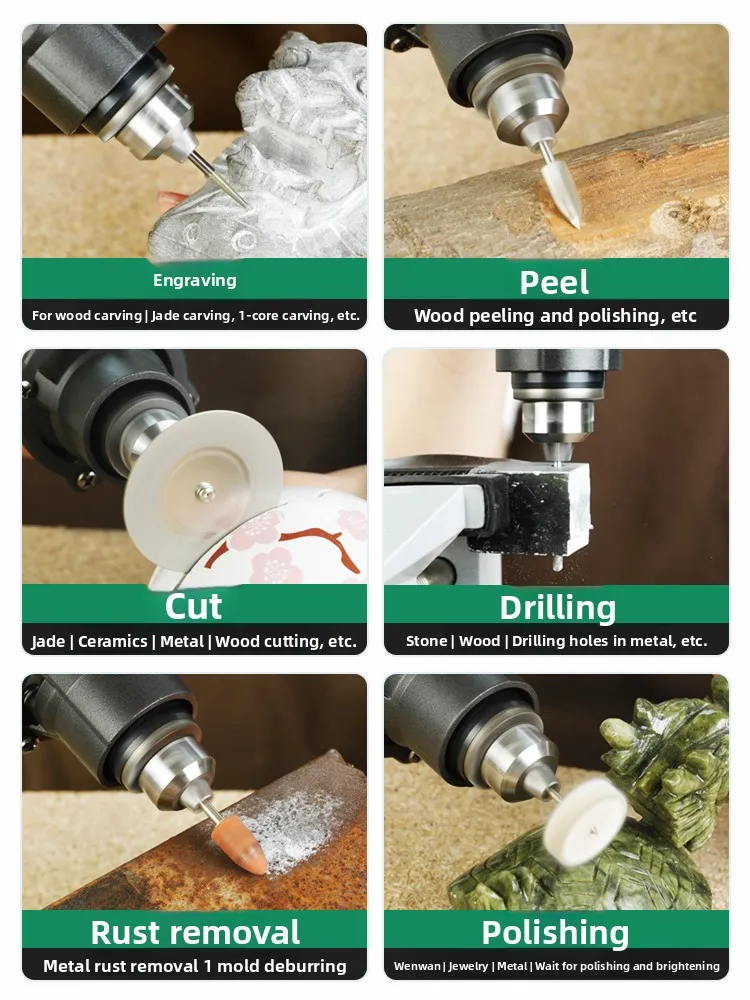 Engraving

For wood carving | Jade carving, 1-core carving, etc.

Peel

Wood peeling and polishing, etc

Cut

Jade | Ceramics | Metal | Wood cutting, etc.

Drilling

Stone | Wood | Drilling holes in metal, etc.

Rust removal

Metal rust removal 1 mold deburring

Polishing

Wenwan | Jewelry | Metal | Wait for polishing and brightening