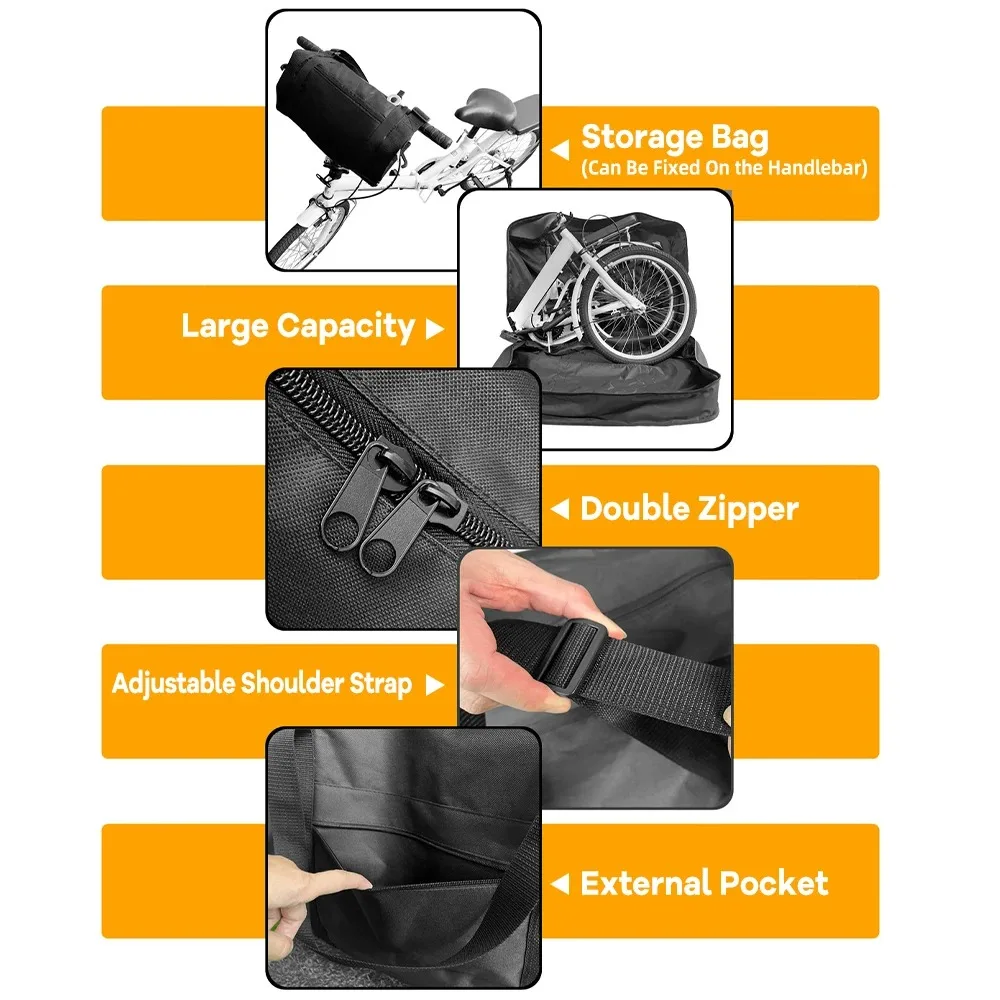 Storage Bag
(Can Be Fixed On the Handlebar)

Large Capacity

Double Zipper

Adjustable Shoulder Strap

External Pocket