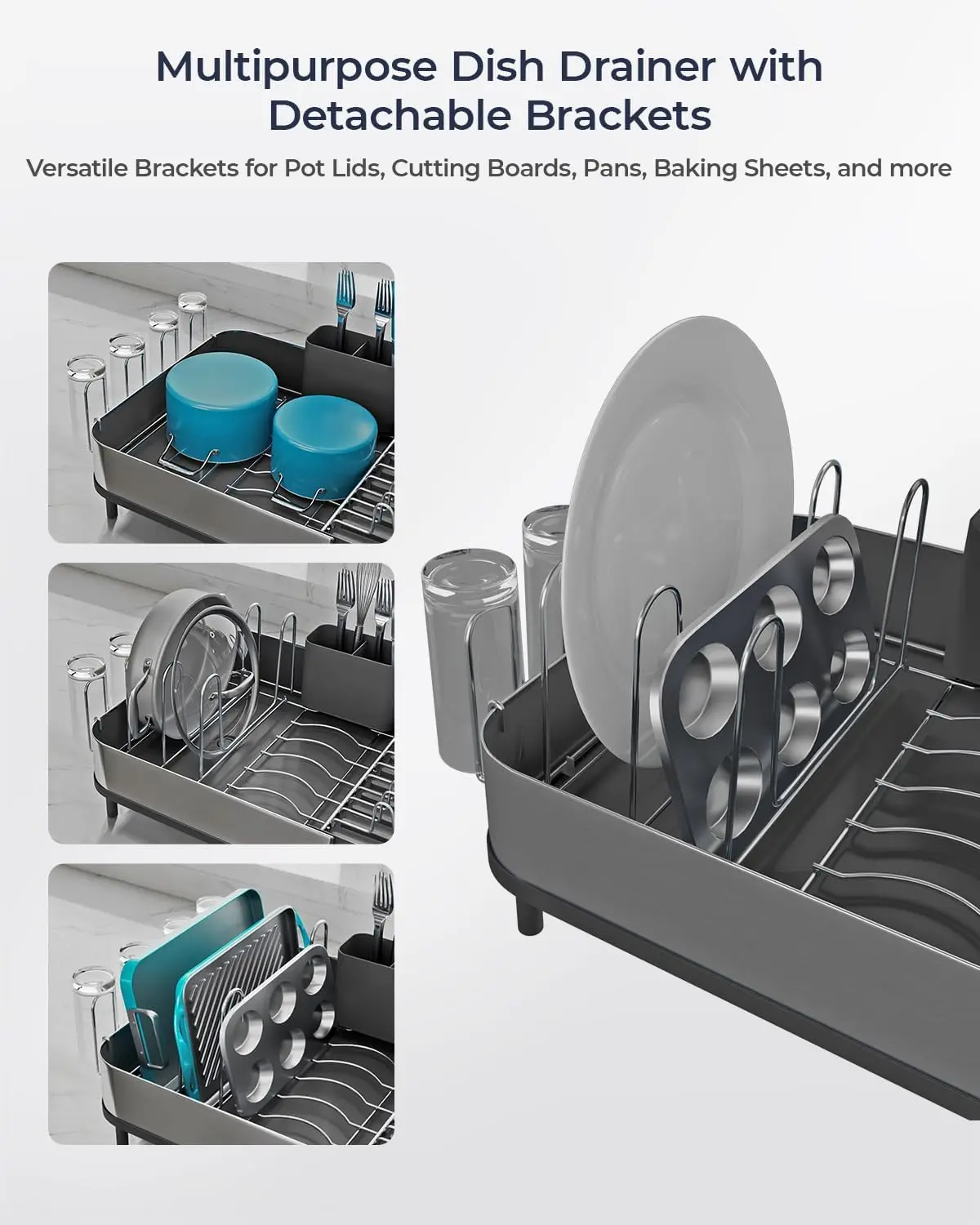 Multipurpose Dish Drainer with Detachable Brackets

Versatile Brackets for Pot Lids, Cutting Boards, Pans, Baking Sheets, and more