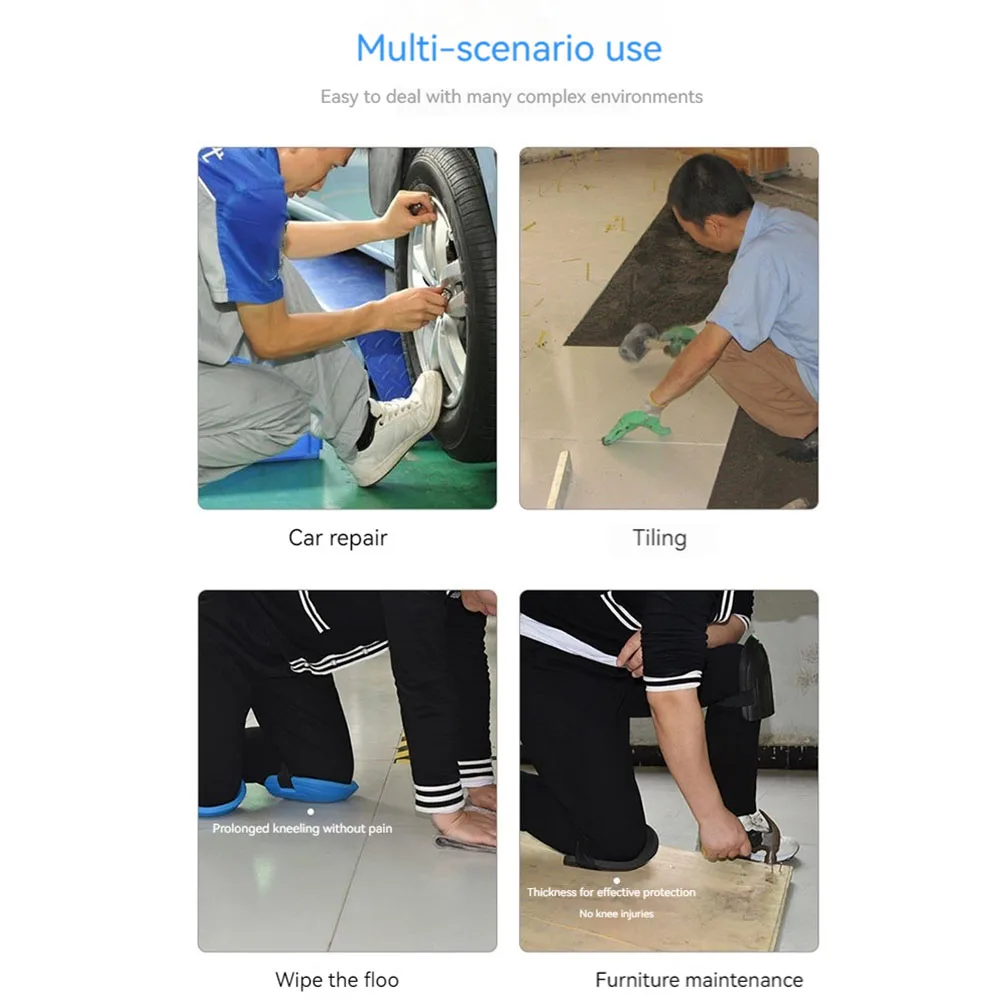 Multi-scenario use

Easy to deal with many complex environments

Car repair

Tiling

Prolonged kneeling without pain

Wipe the floo

Thickness for effective protection
No knee injuries

Furniture maintenance