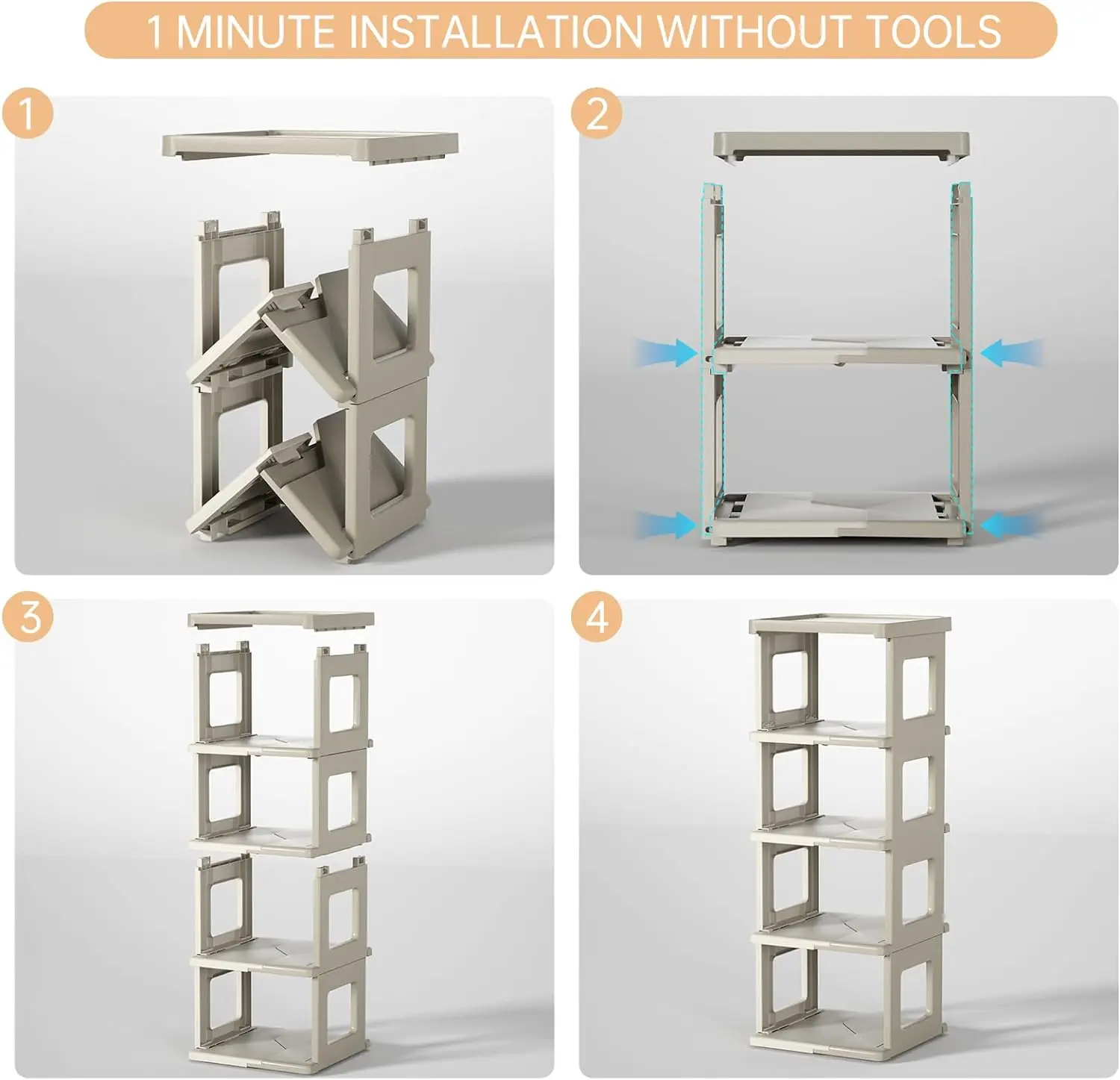 1 MINUTE INSTALLATION WITHOUT TOOLS

1

2

3

4