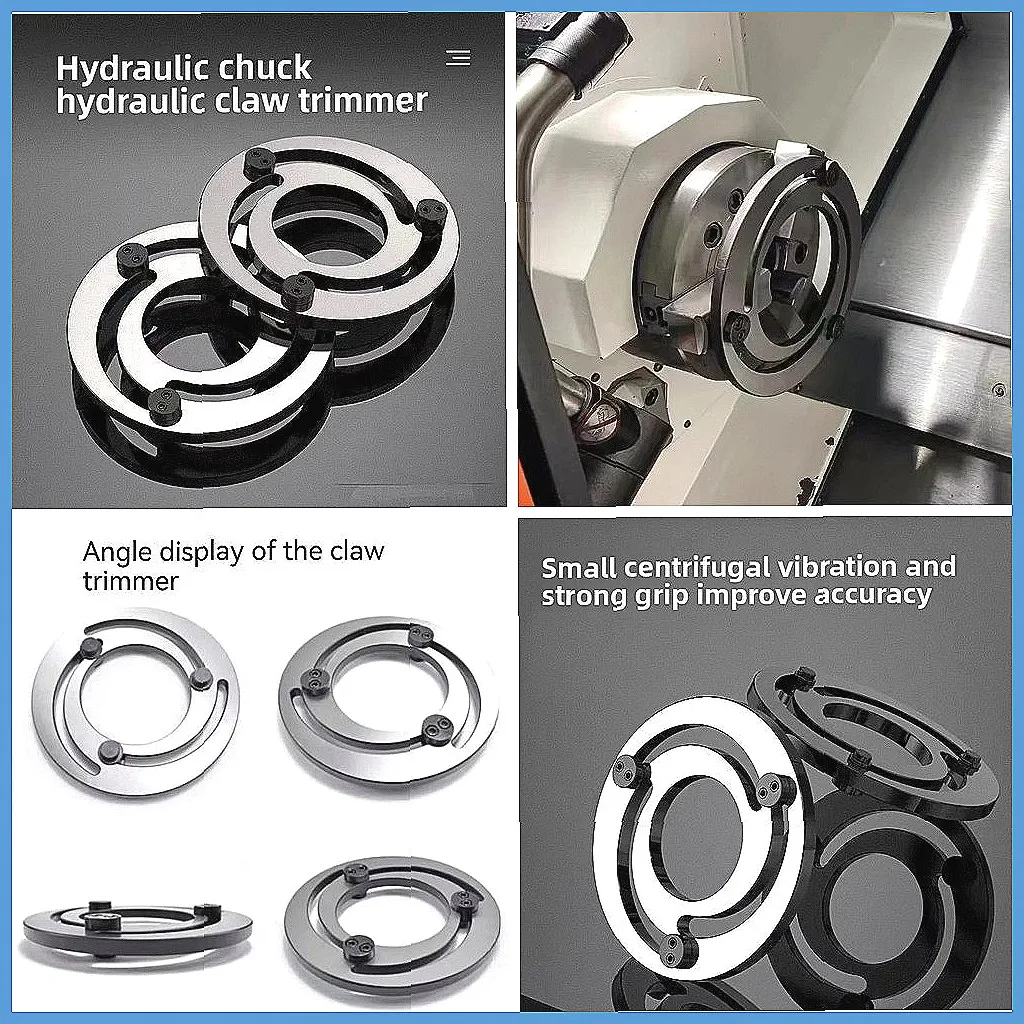 Hydraulic chuck hydraulic claw trimmer

Angle display of the claw trimmer

Small centrifugal vibration and strong grip improve accuracy