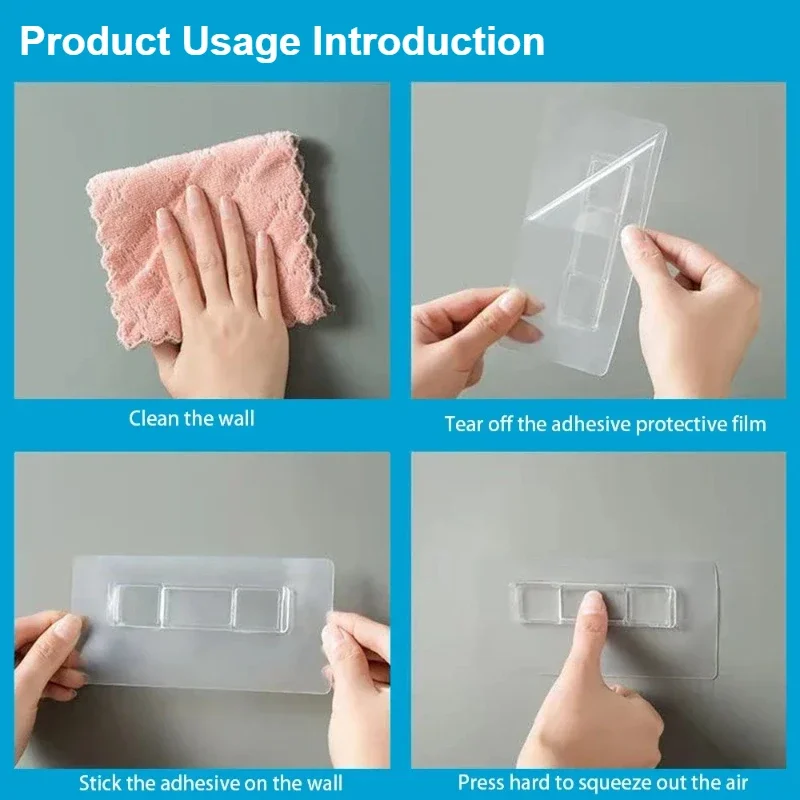 Product Usage Introduction

Clean the wall

Tear off the adhesive protective film

Stick the adhesive on the wall

Press hard to squeeze out the air