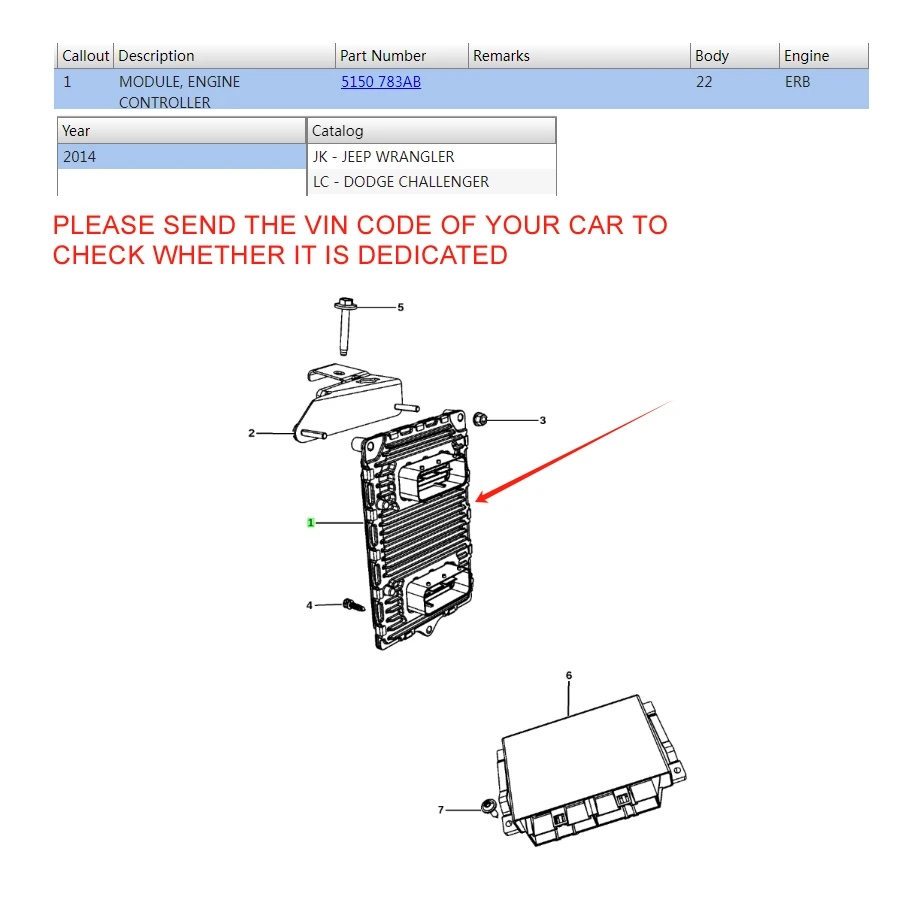 | Callout | Description | Part Number | Remarks | Body | Engine |
|---|---|---|---|---|---|
| 1 | MODULE, ENGINE CONTROLLER | 5150 783AB | | 22 | ERB |

| Year | Catalog |
|---|---|
| 2014 | JK - JEEP WRANGLER |
| | LC - DODGE CHALLENGER |

PLEASE SEND THE VIN CODE OF YOUR CAR TO CHECK WHETHER IT IS DEDICATED

5
2
3
1
4
6
7