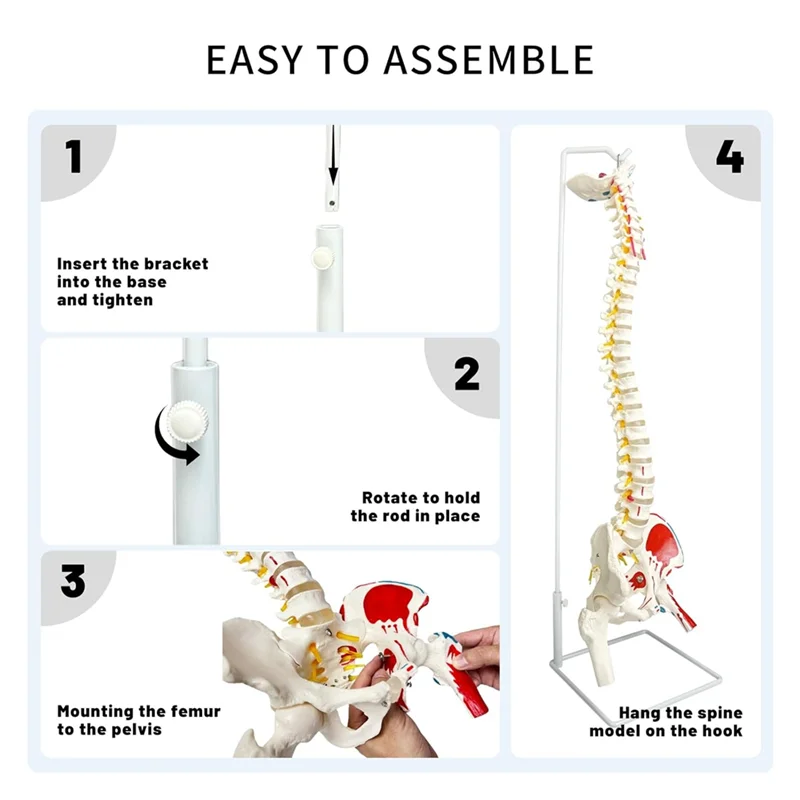 EASY TO ASSEMBLE

1

Insert the bracket into the base and tighten

2

Rotate to hold the rod in place

3

Mounting the femur to the pelvis

4

Hang the spine model on the hook