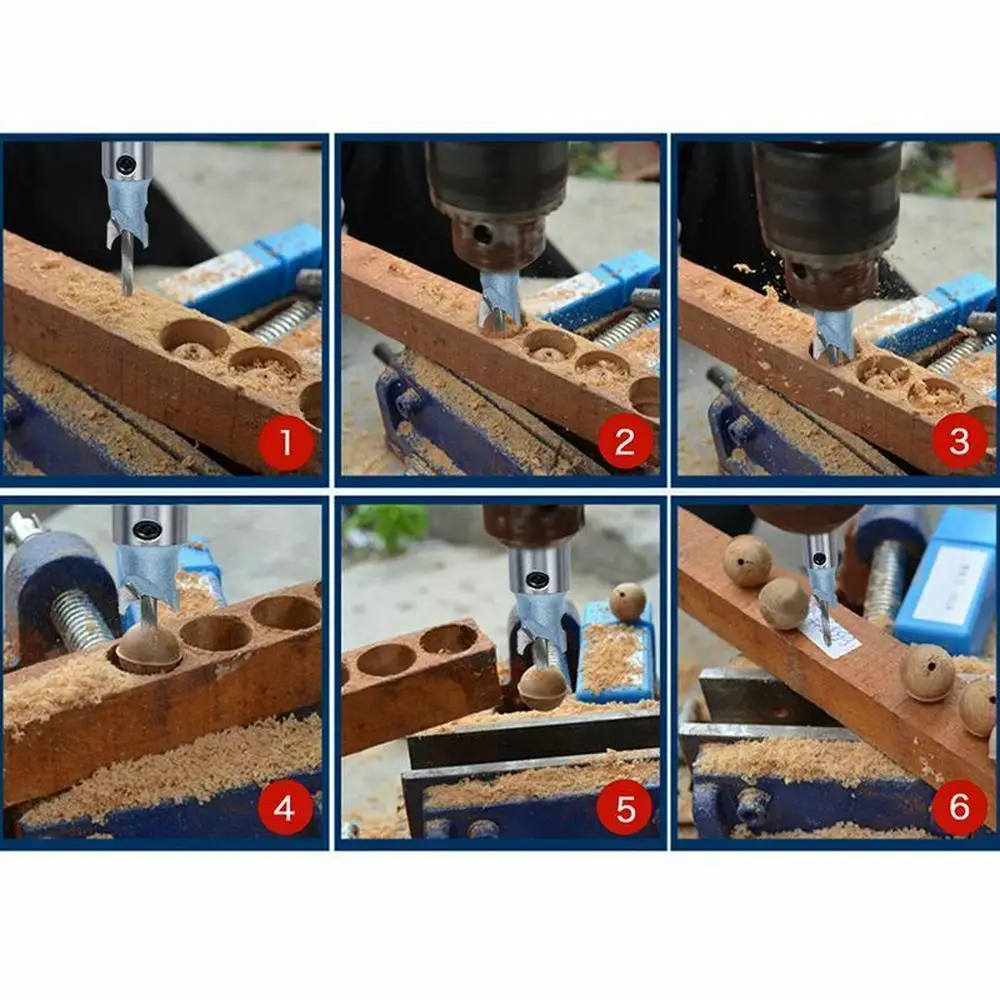 1
2
3
4
5
6