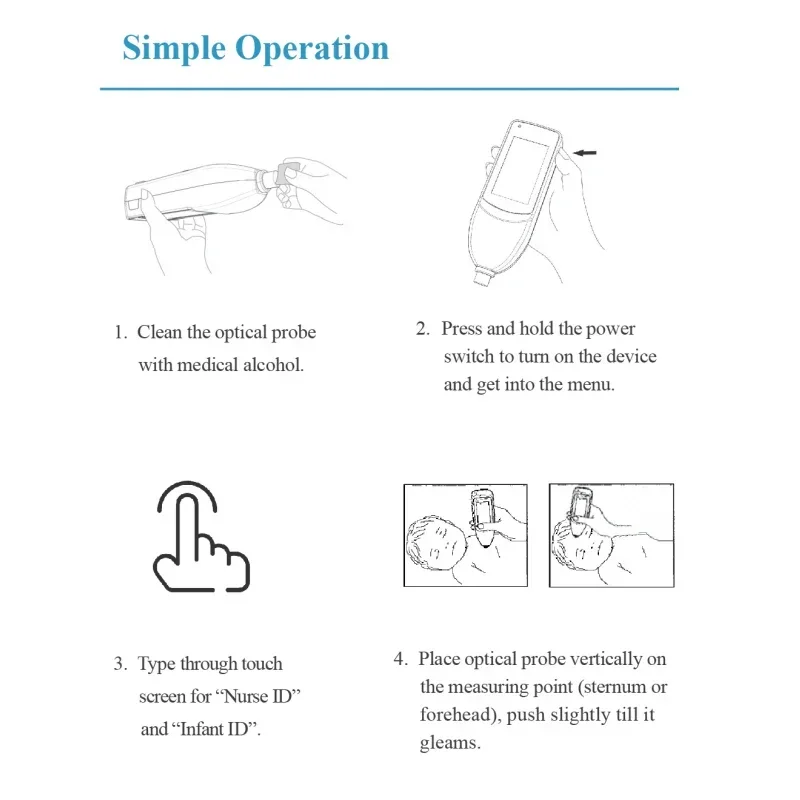 Simple Operation

1. Clean the optical probe with medical alcohol.

2. Press and hold the power switch to turn on the device and get into the menu.

3. Type through touch screen for “Nurse ID” and “Infant ID”.

4. Place optical probe vertically on the measuring point (sternum or forehead), push slightly till it gleams.